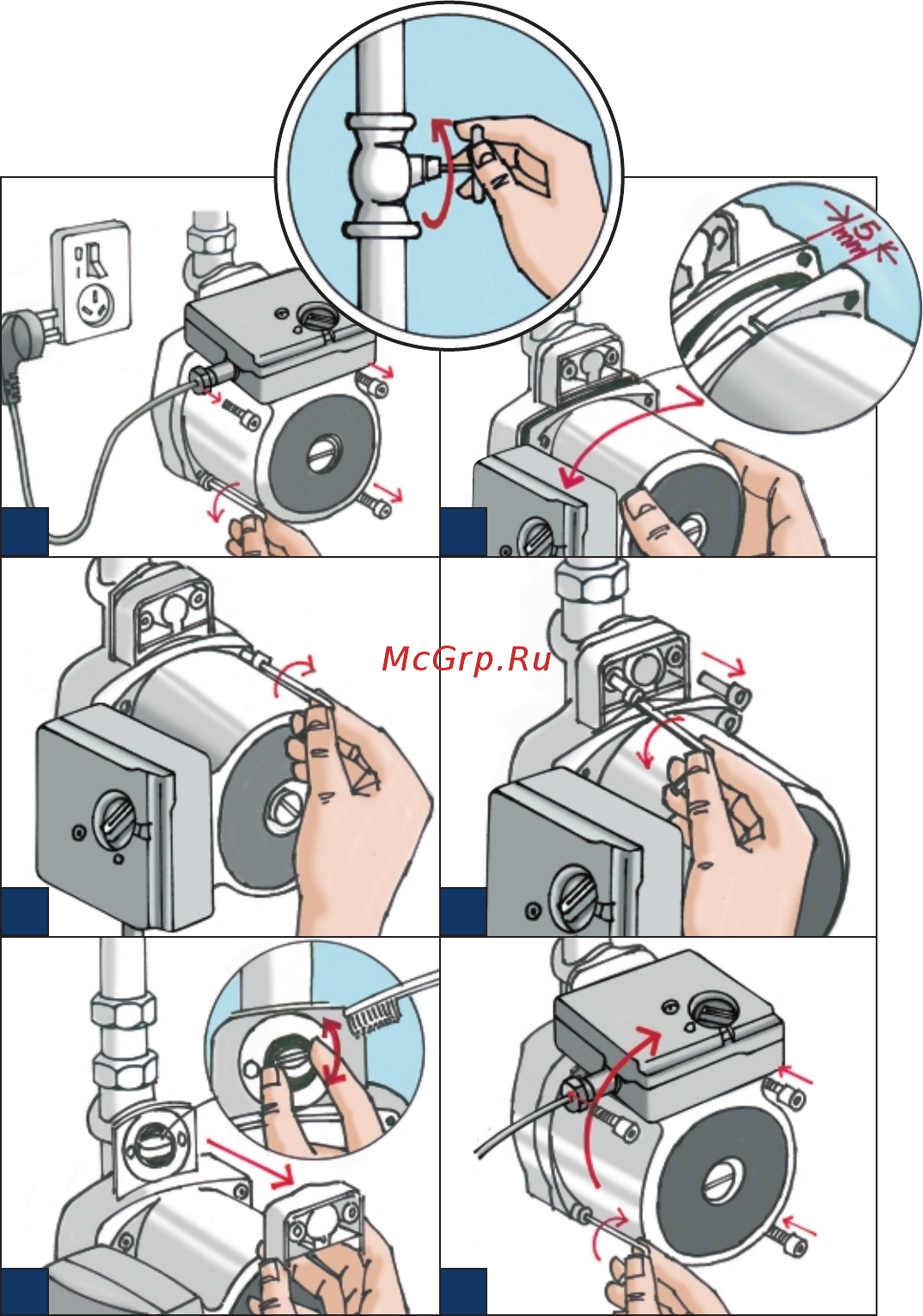 5 mm

McGrp.Ru