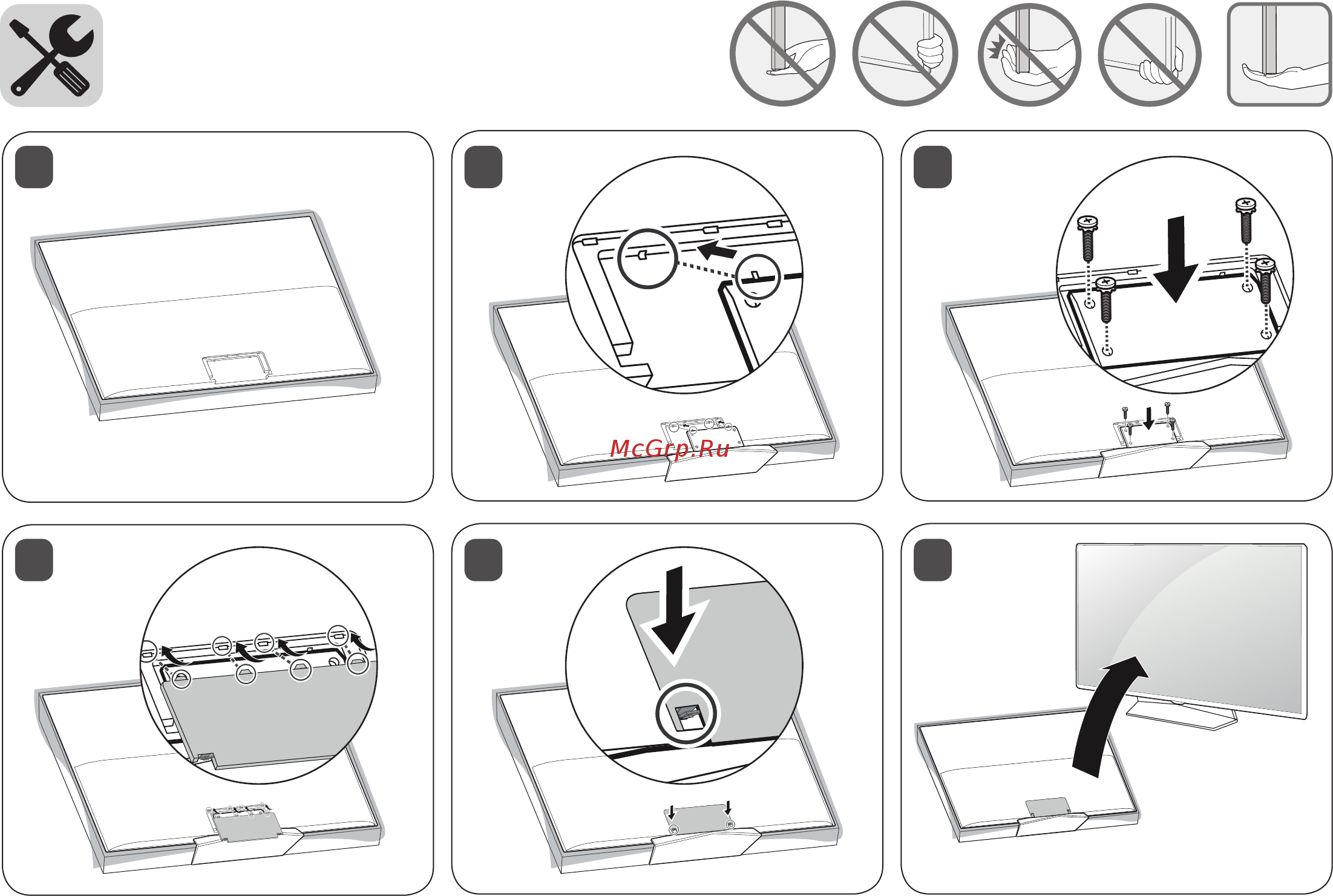 McGrp.Ru