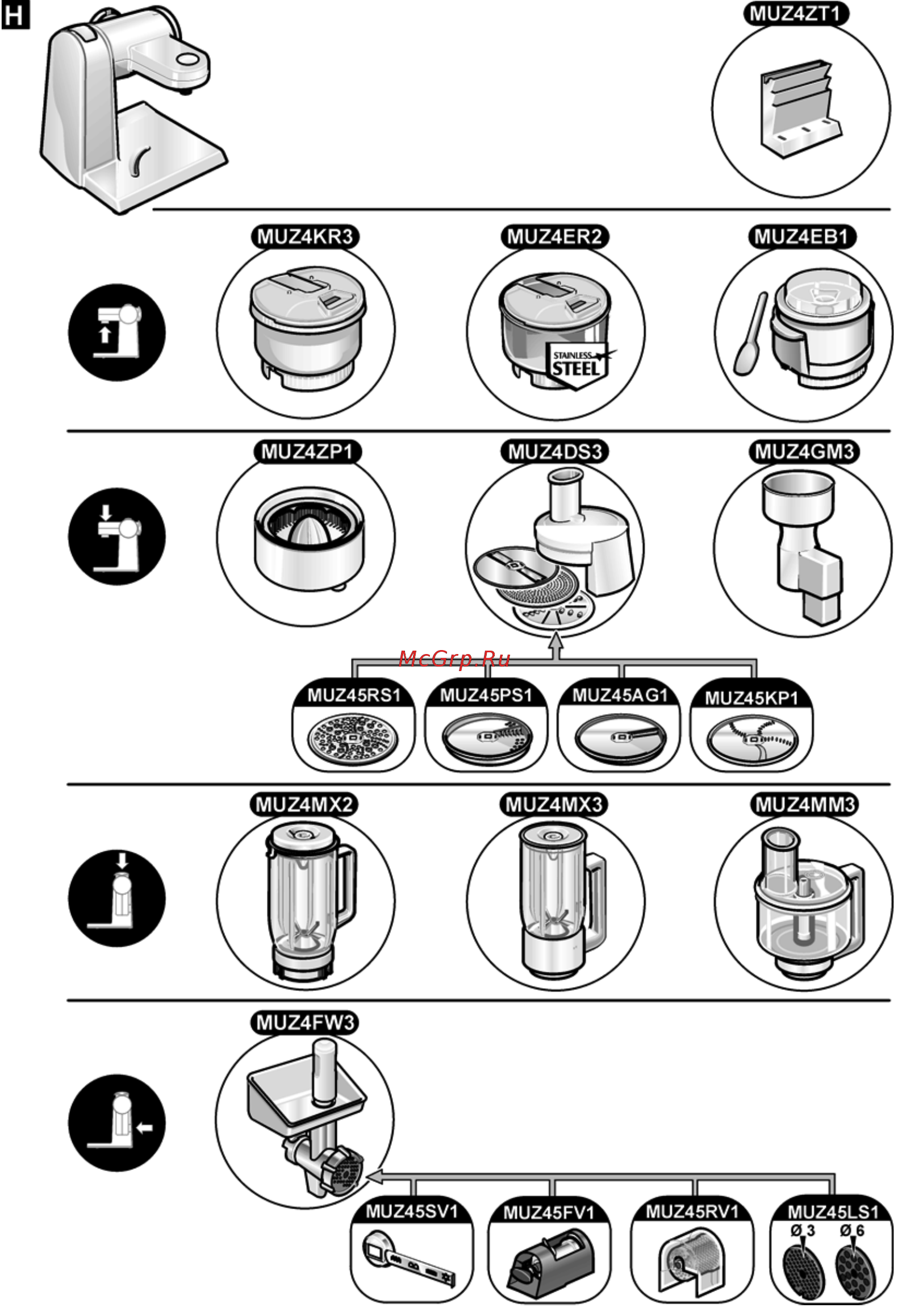 H

MUZ4ZT1

MUZ4KR3

MUZ4ER2

STAINLESS STEEL

MUZ4EB1

MUZ4ZP1

MUZ4DS3

MUZ4GM3

McGrp.Ru

MUZ45RS1

MUZ45PS1

MUZ45AG1

MUZ45KP1

MUZ4MX2

MUZ4MX3

MUZ4MM3

MUZ4FW3

MUZ45SV1

MUZ45FV1

MUZ45RV1

MUZ45LS1

Ø 3

Ø 6