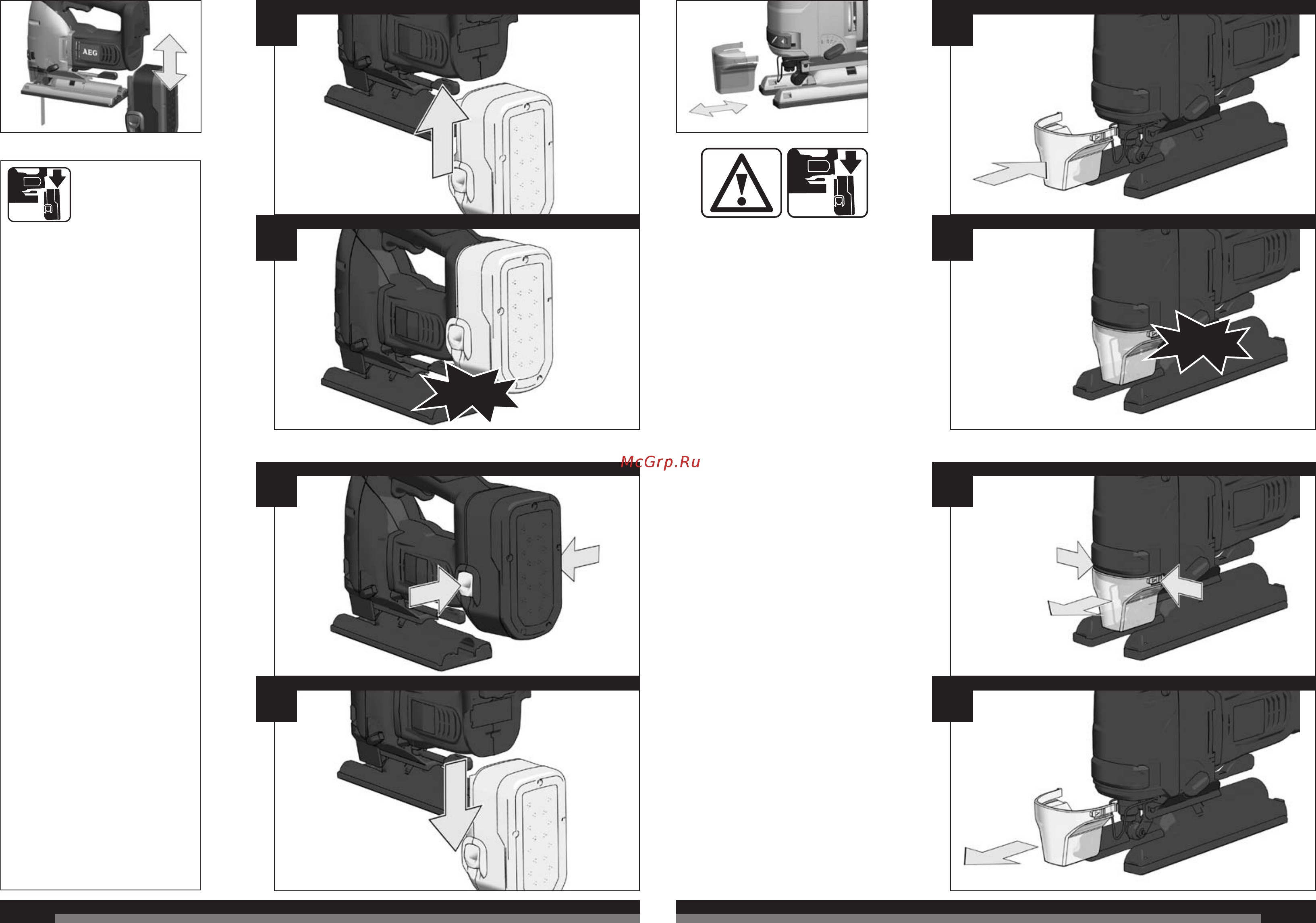 AEG

McGrp.Ru