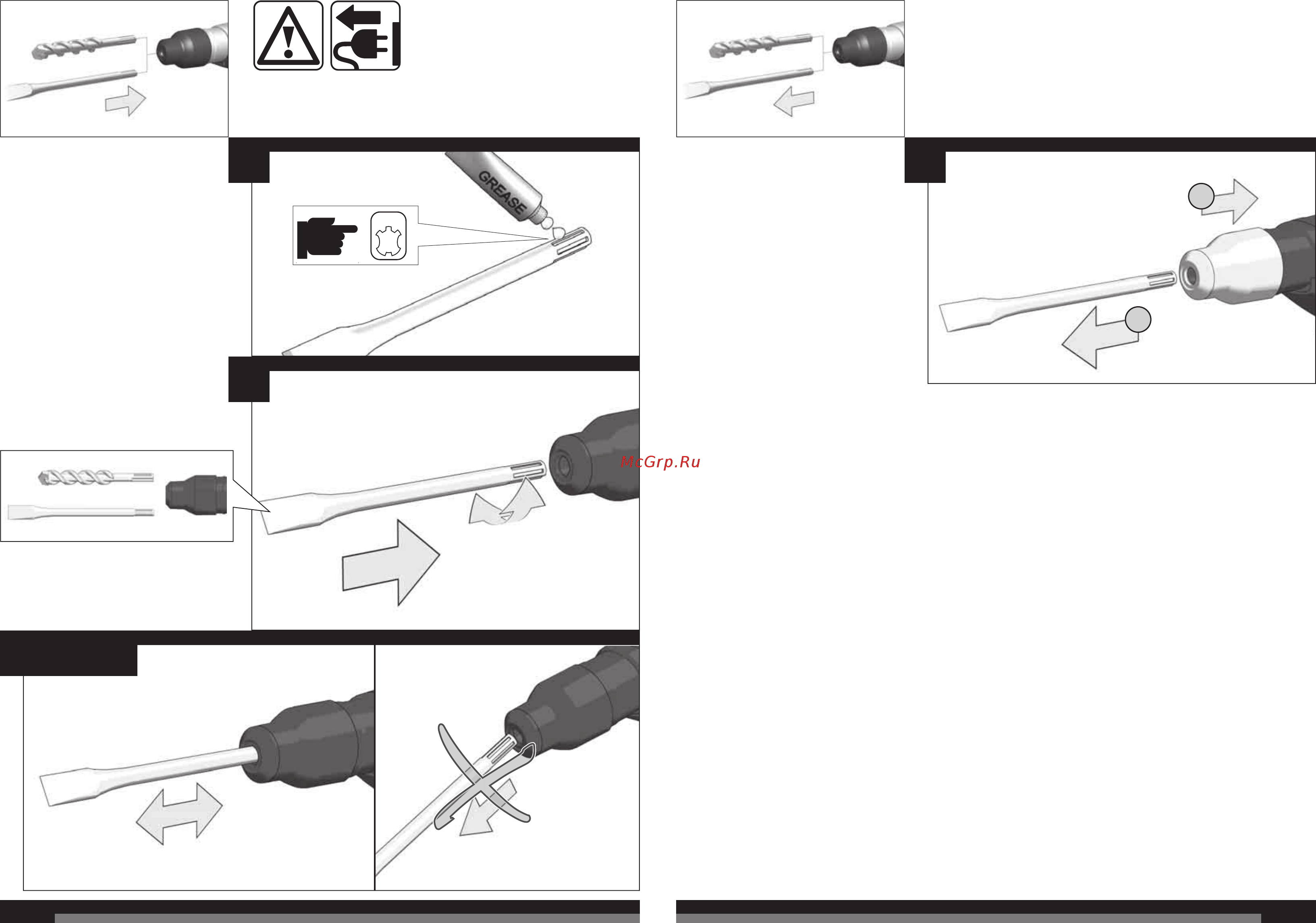 GREASE

McGrp.Ru