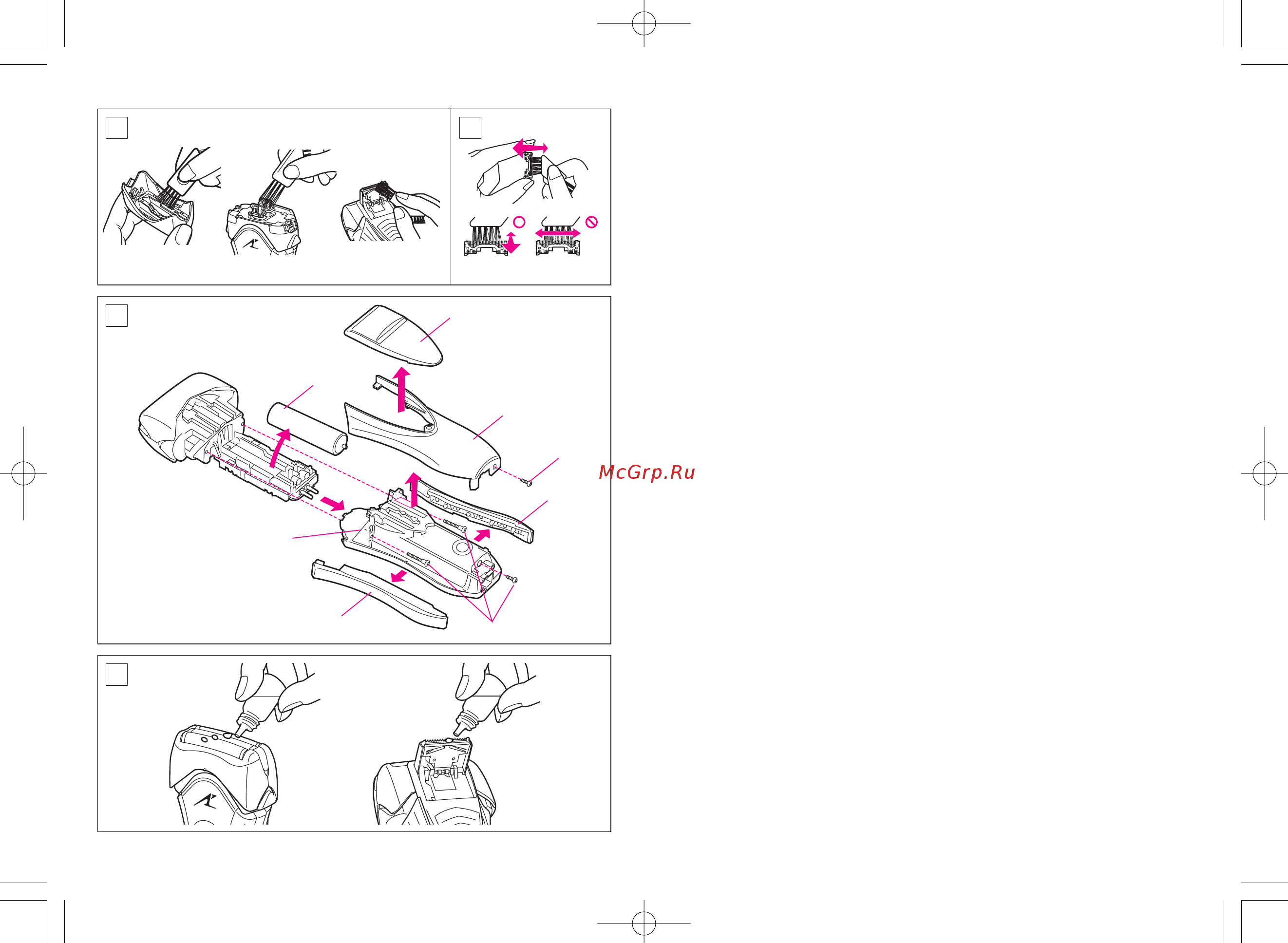 McGrp.Ru