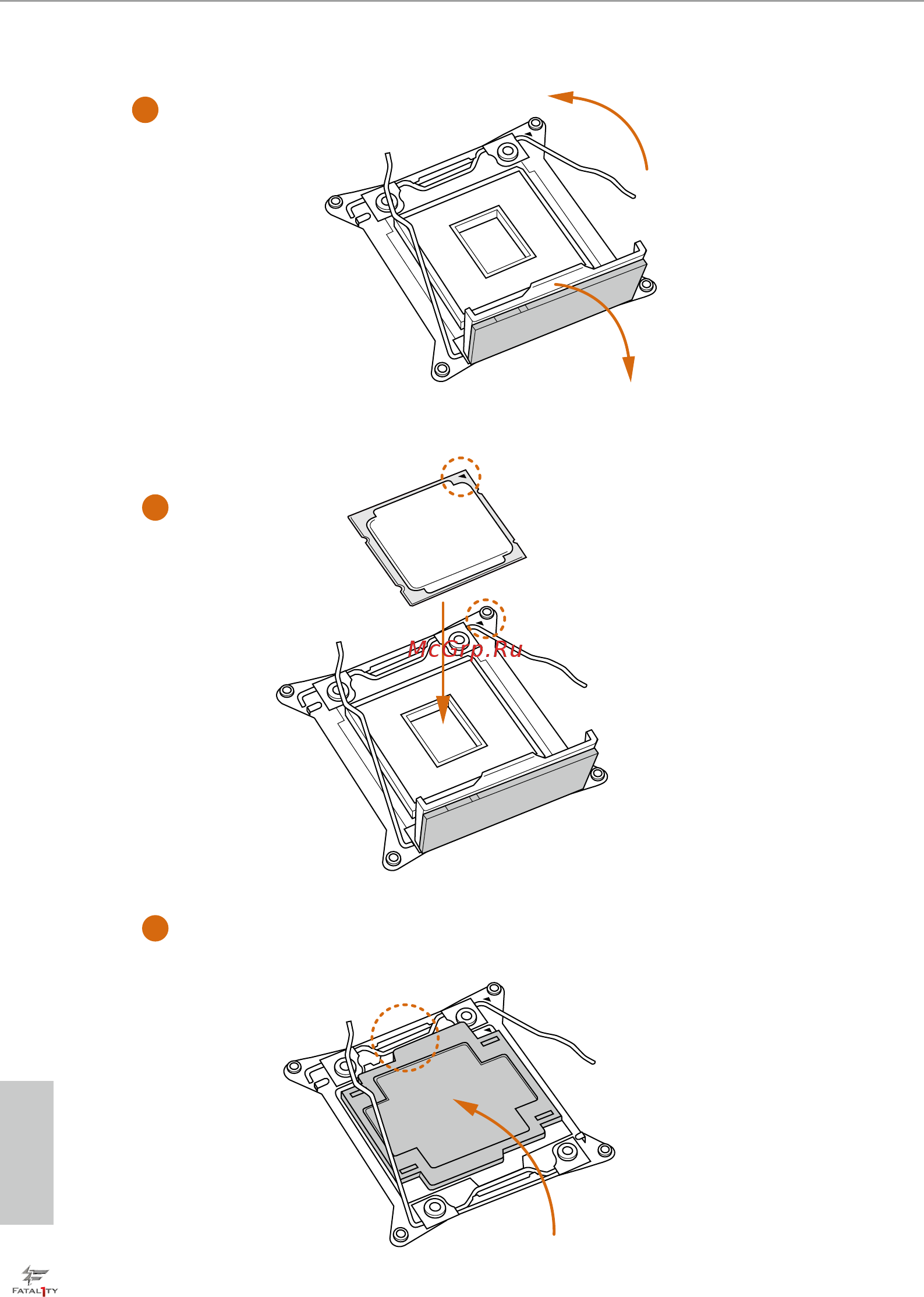 McGrp.Ru

FATAL1TY