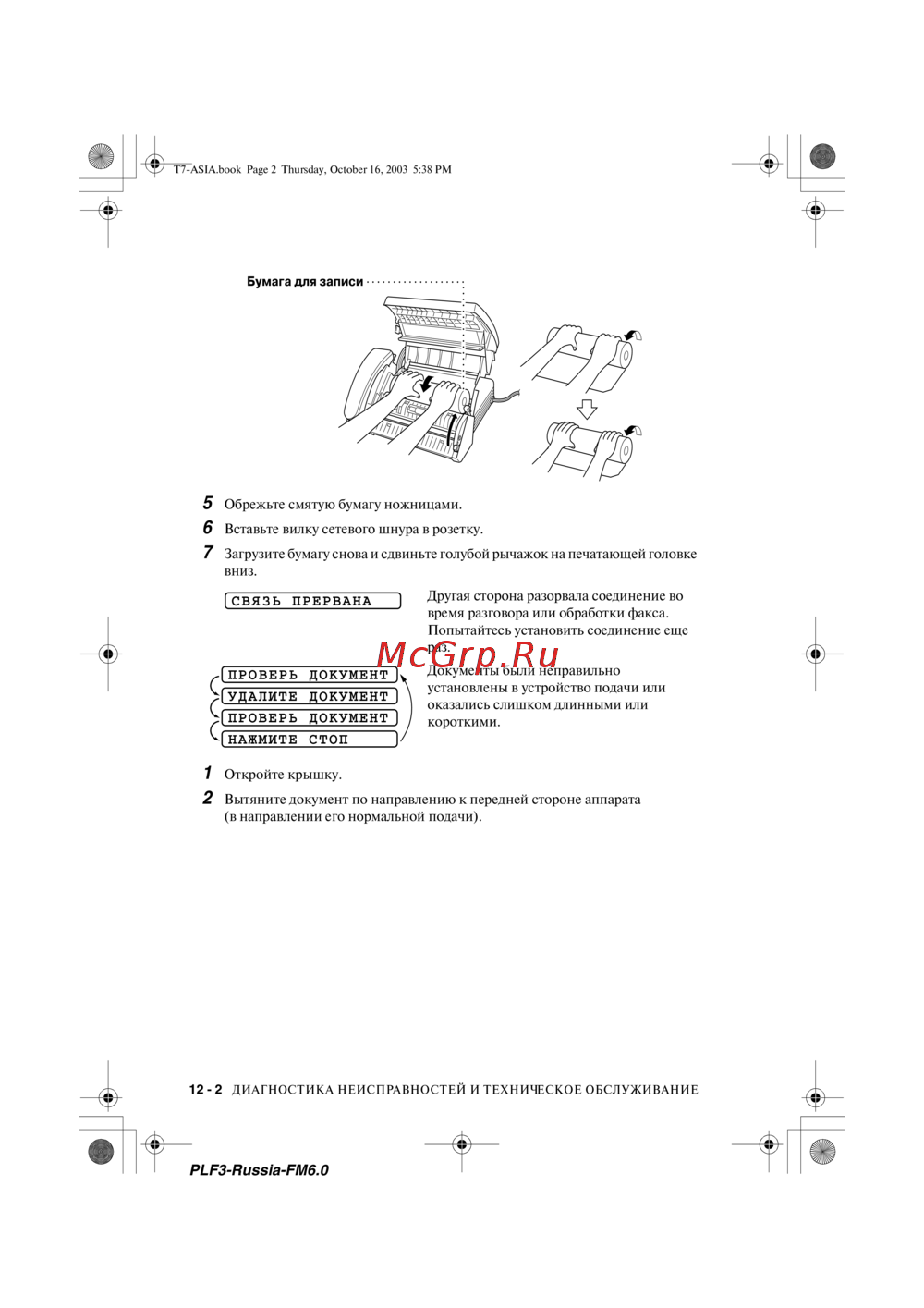 T7-ASIA.book Page 2 Thursday, October 16, 2003 5:38 PM

Бумага для записи

5 Обрежьте смятую бумагу ножницами.

6 Вставьте вилку сетевого шнура в розетку.

7 Загрузите бумагу снова и сдвиньте голубой рычажок на печатающей головке вниз.

СВЯЗЬ ПРЕРВАНА

Другая сторона разорвала соединение во время разговора или обработки факса. Попытайтесь установить соединение еще раз.

McGrp.Ru

ПРОВЕРЬ ДОКУМЕНТ
УДАЛИТЕ ДОКУМЕНТ
ПРОВЕРЬ ДОКУМЕНТ
НАЖМИТЕ СТОП

Документы были неправильно установлены в устройство подачи или оказались слишком длинными или короткими.

1 Откройте крышку.

2 Вытяните документ по направлению к передней стороне аппарата (в направлении его нормальной подачи).

12 - 2 ДИАГНОСТИКА НЕИСПРАВНОСТЕЙ И ТЕХНИЧЕСКОЕ ОБСЛУЖИВАНИЕ

PLF3-Russia-FM6.0