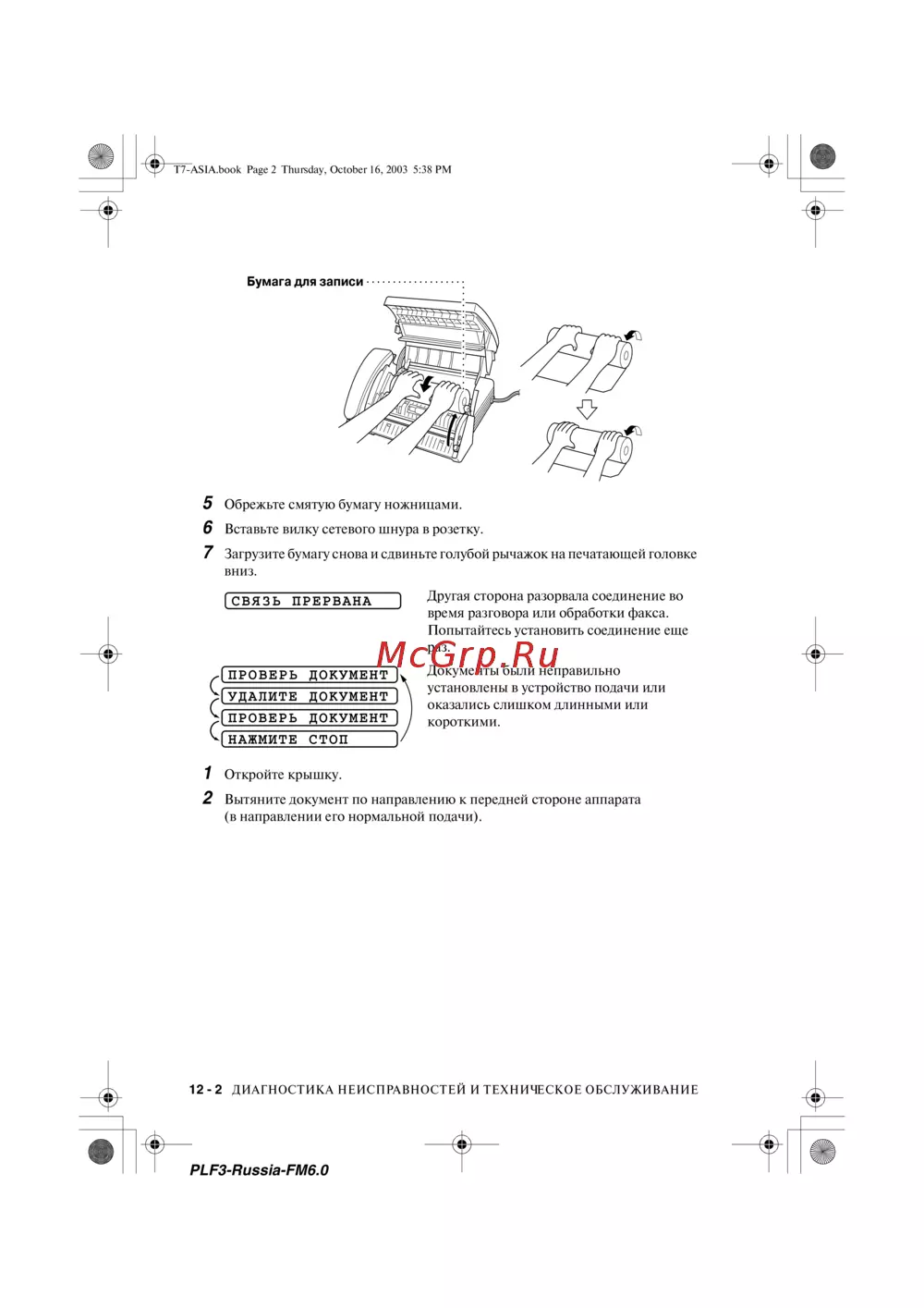 T7-ASIA.book Page 2 Thursday, October 16, 2003 5:38 PM

Бумага для записи

5 Обрежьте смятую бумагу ножницами.

6 Вставьте вилку сетевого шнура в розетку.

7 Загрузите бумагу снова и сдвиньте голубой рычажок на печатающей головке вниз.

СВЯЗЬ ПРЕРВАНА

Другая сторона разорвала соединение во время разговора или обработки факса. Попытайтесь установить соединение еще раз.

McGrp.Ru

ПРОВЕРЬ ДОКУМЕНТ
УДАЛИТЕ ДОКУМЕНТ
ПРОВЕРЬ ДОКУМЕНТ
НАЖМИТЕ СТОП

Документы были неправильно установлены в устройство подачи или оказались слишком длинными или короткими.

1 Откройте крышку.

2 Вытяните документ по направлению к передней стороне аппарата (в направлении его нормальной подачи).

12 - 2 ДИАГНОСТИКА НЕИСПРАВНОСТЕЙ И ТЕХНИЧЕСКОЕ ОБСЛУЖИВАНИЕ

PLF3-Russia-FM6.0