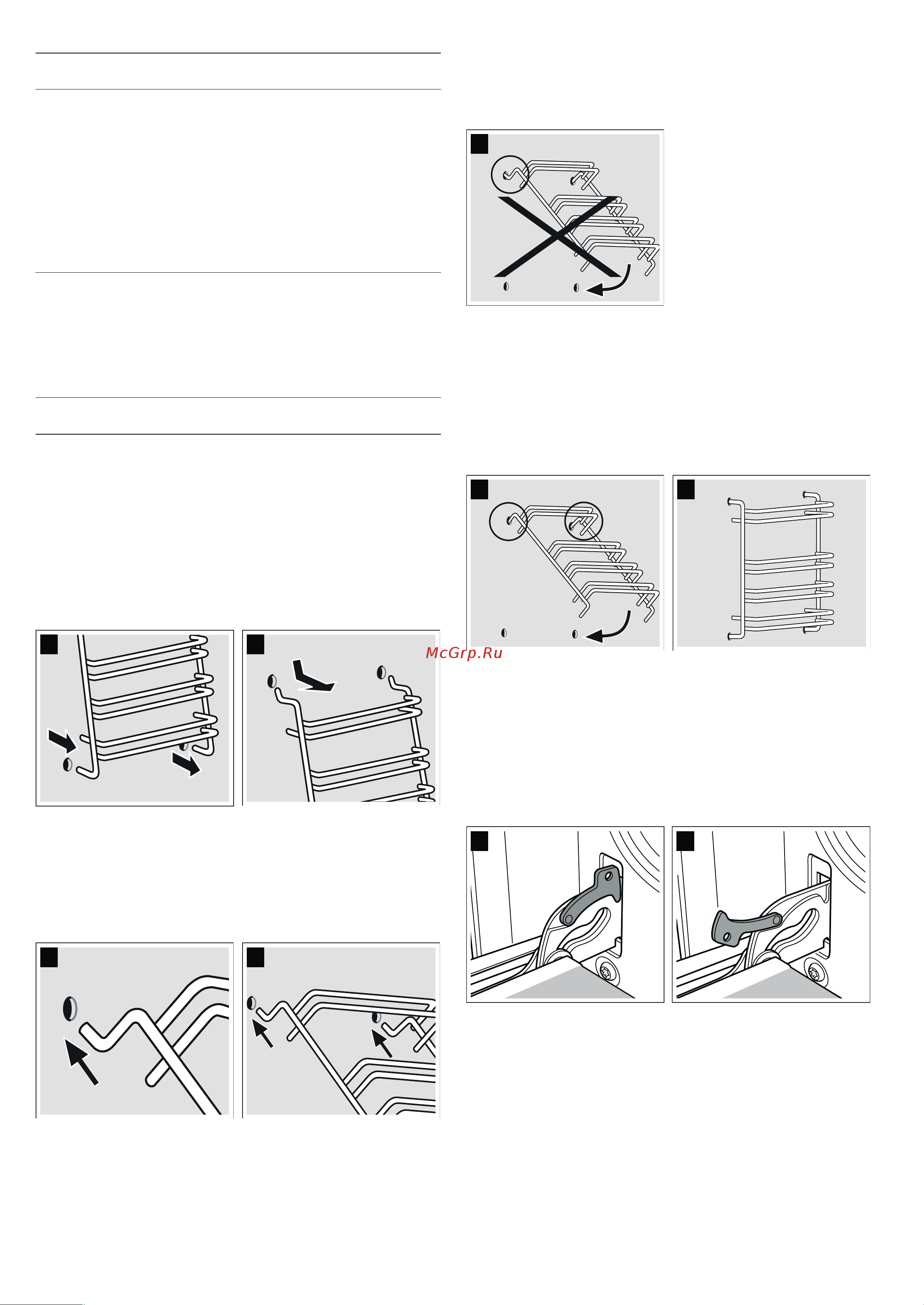 McGrp.Ru