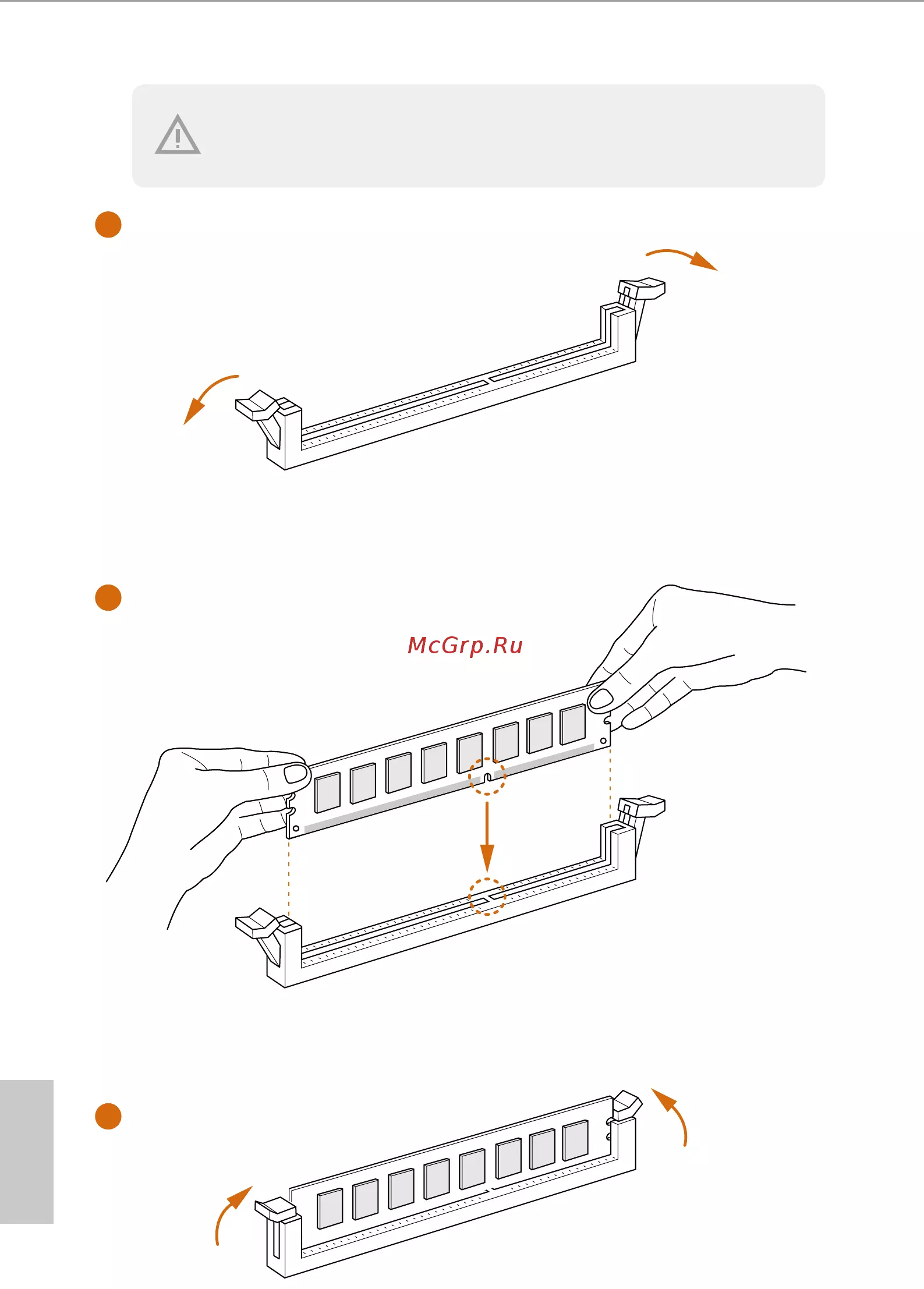 McGrp.Ru