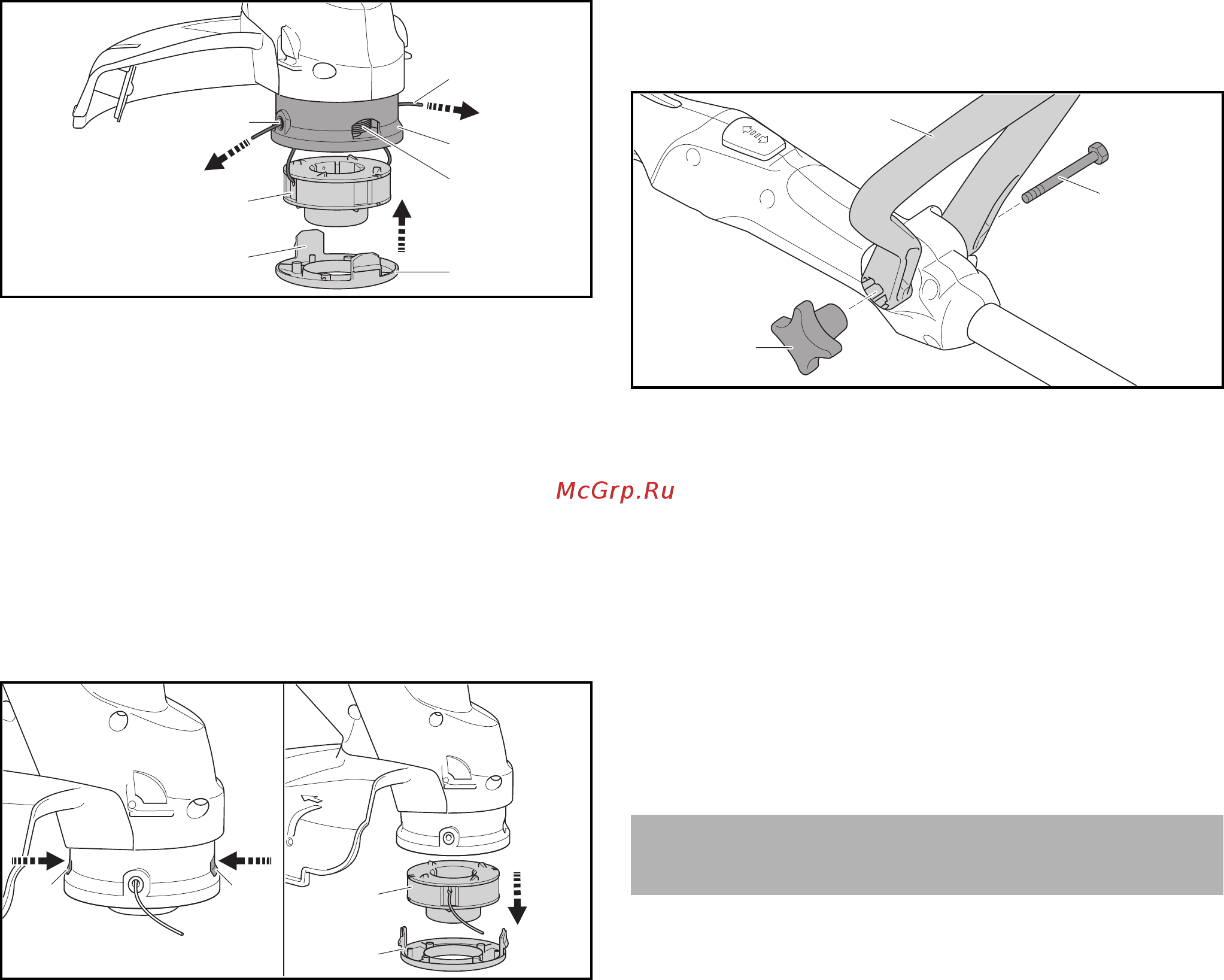 McGrp.Ru