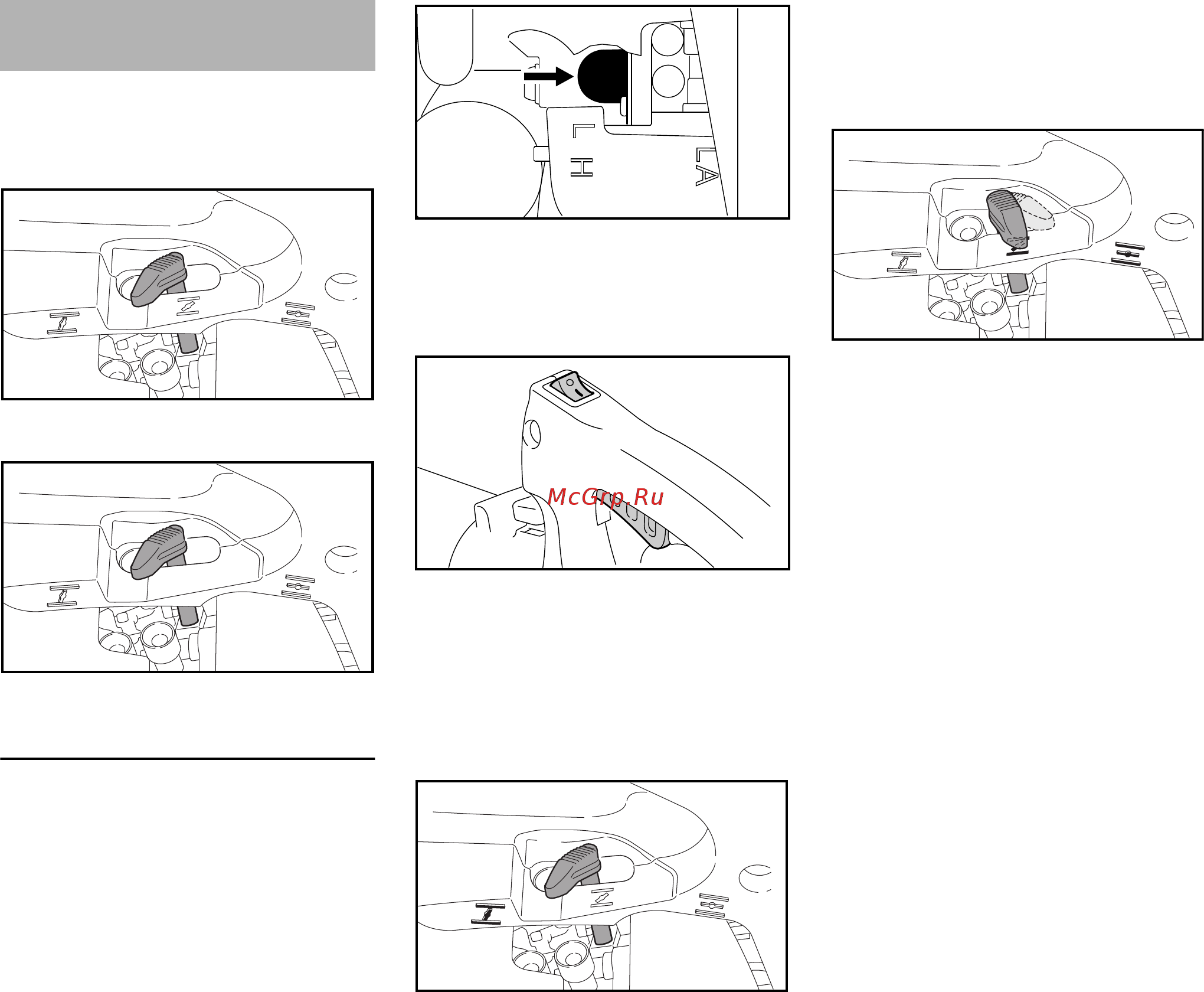 L

H

LA

McGrp.Ru