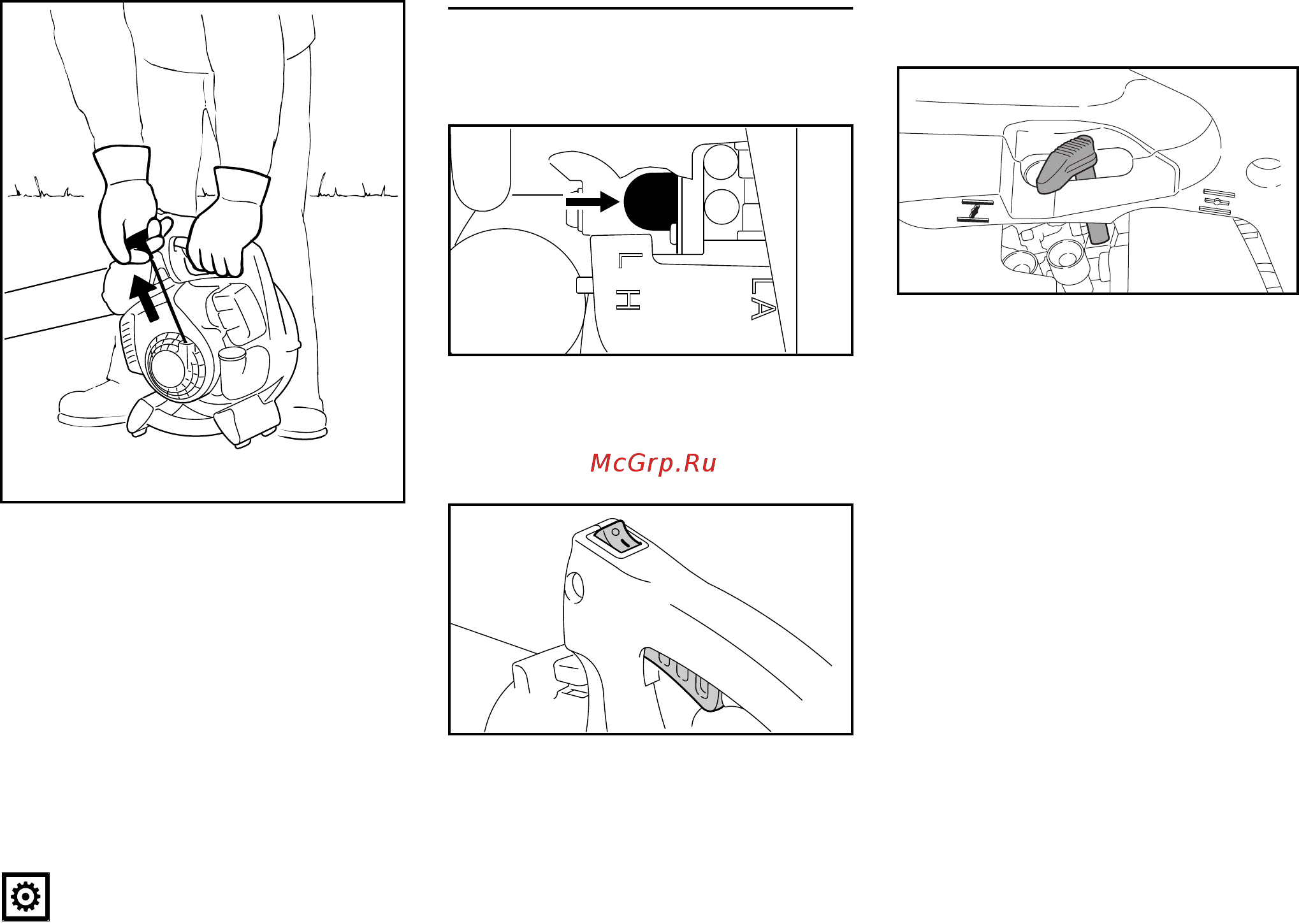 L
H
LA
McGrp.Ru