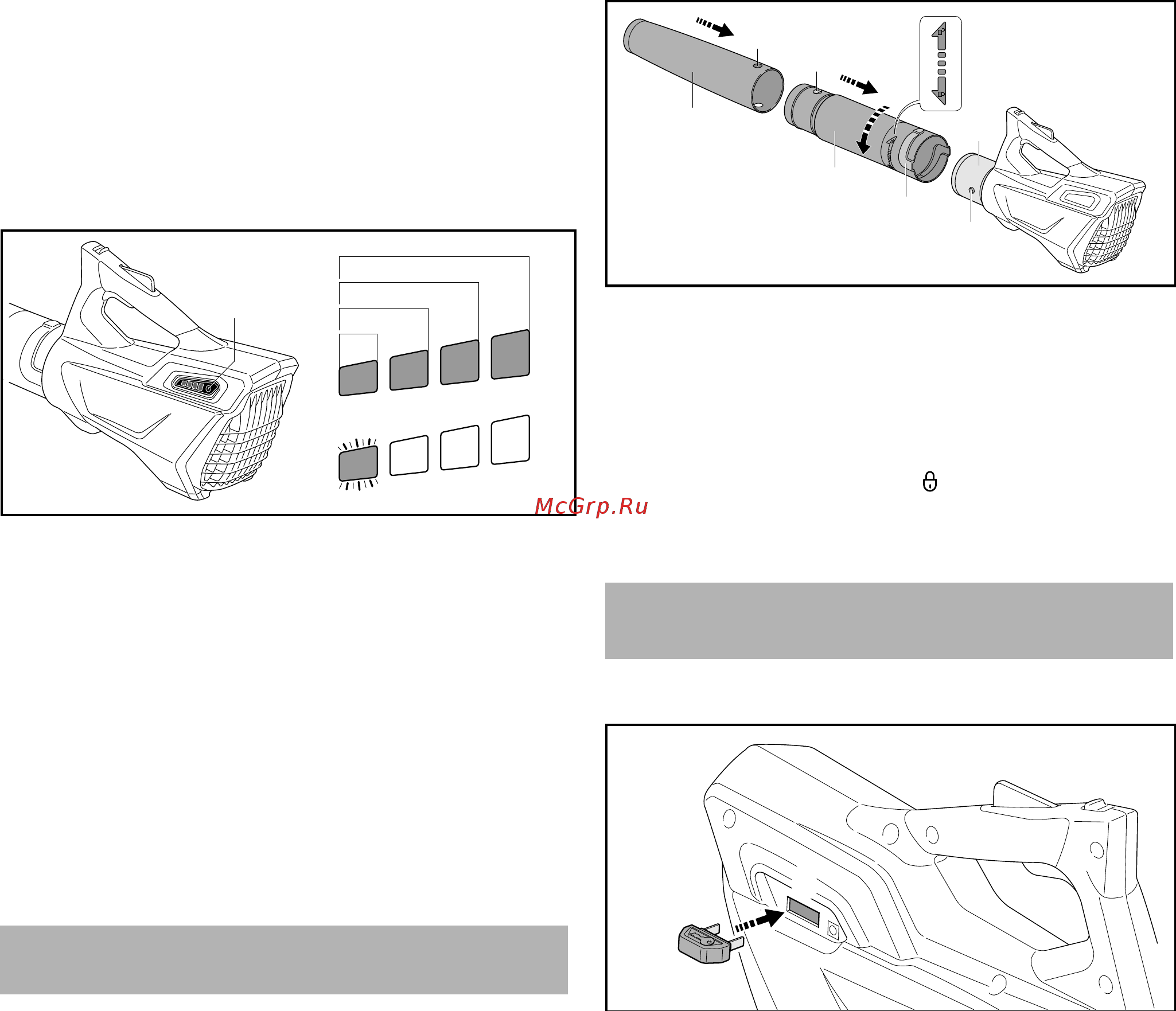 McGrp.Ru