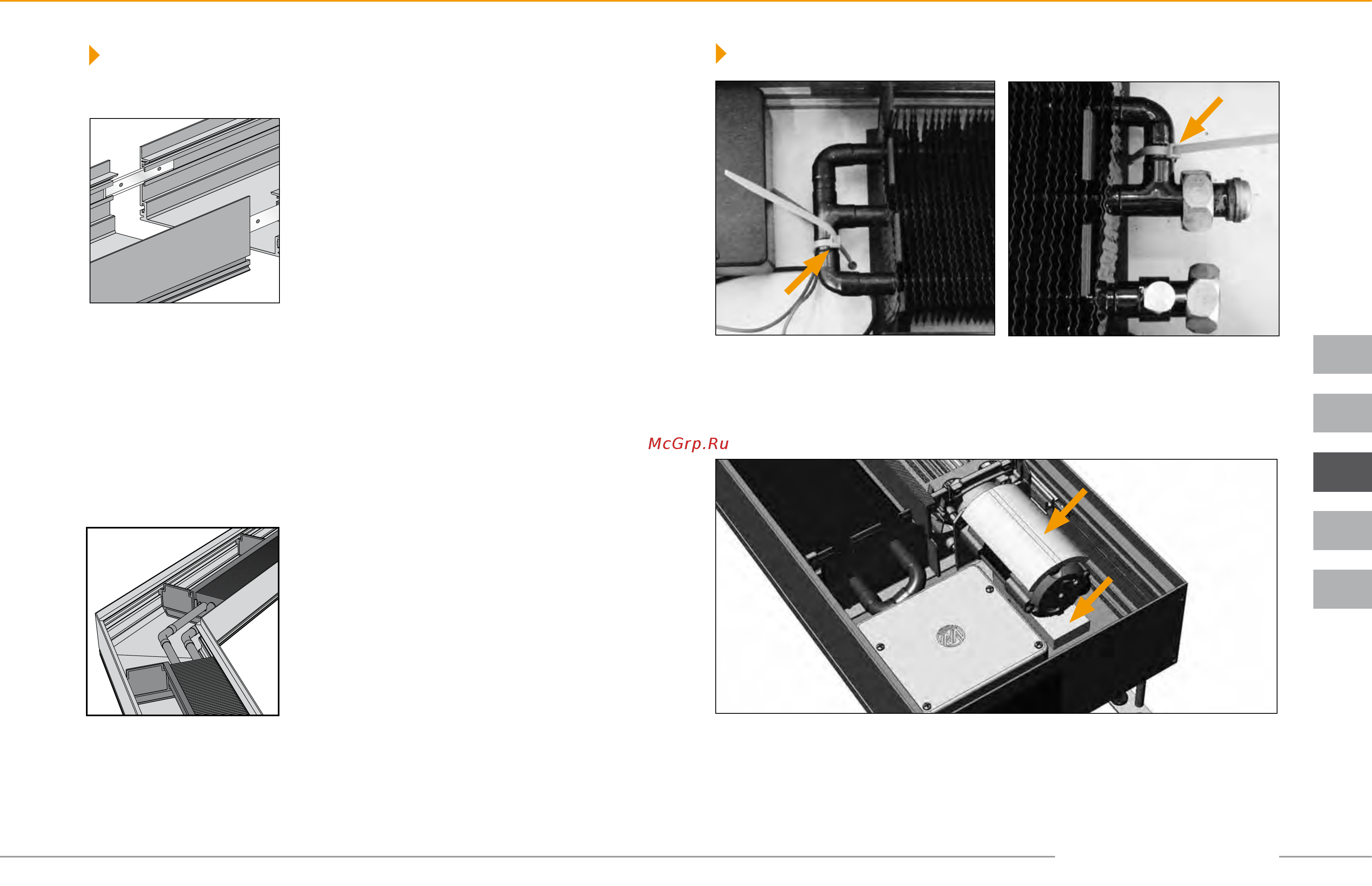 McGrp.Ru