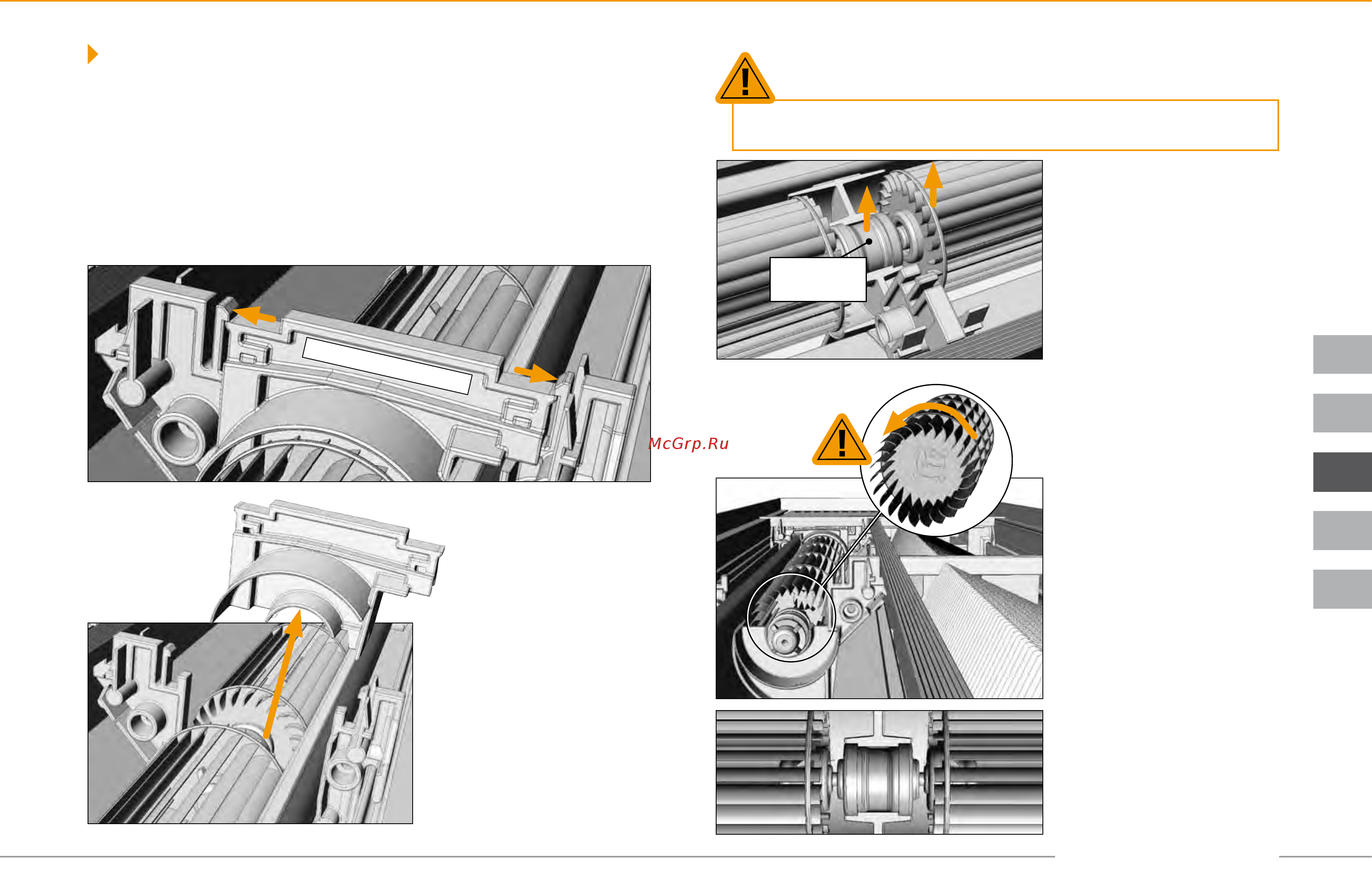 McGrp.Ru