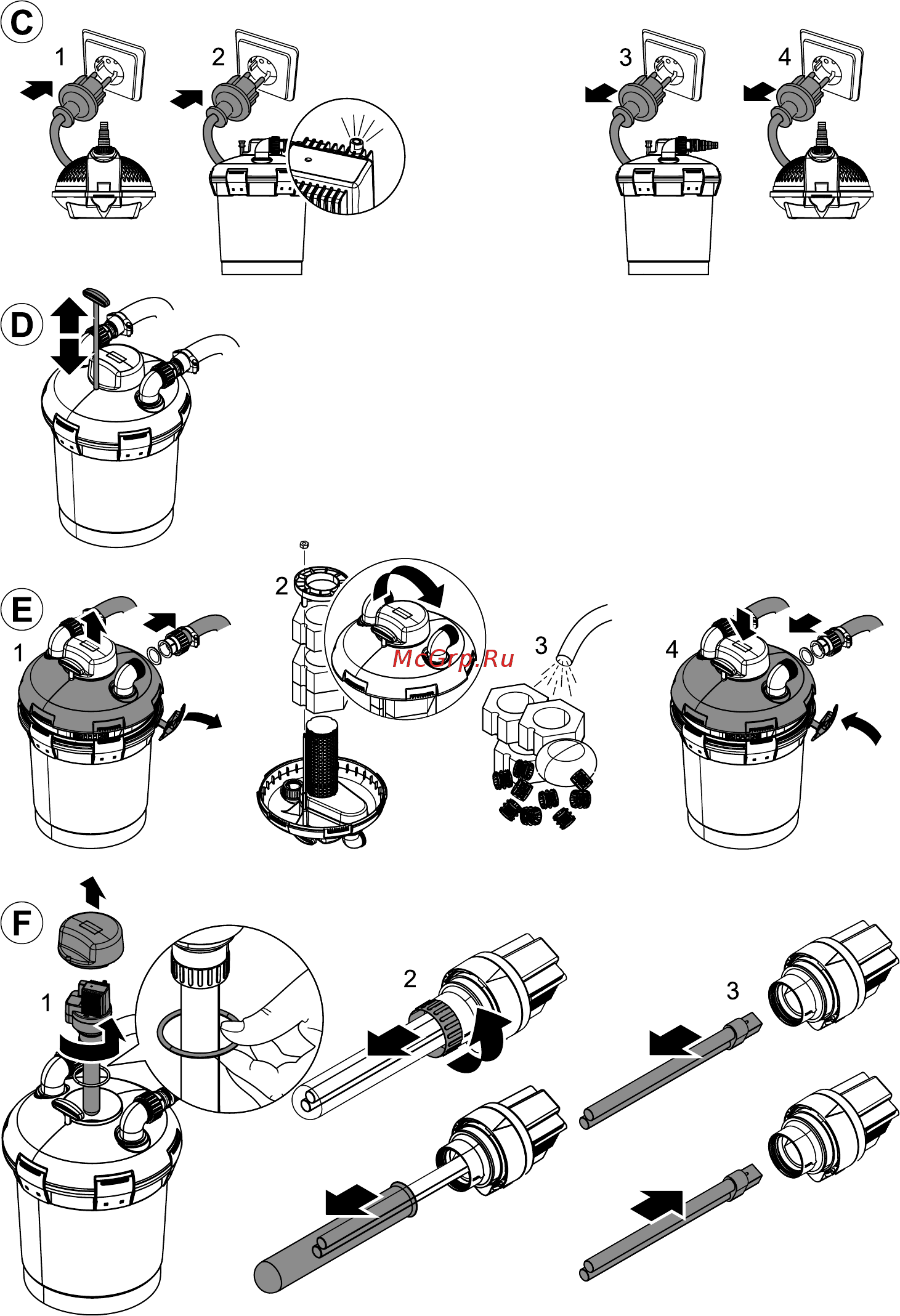 C
1
2
3
4

D

E
1
2
McGrp.Ru
3
4

F
1
2
3