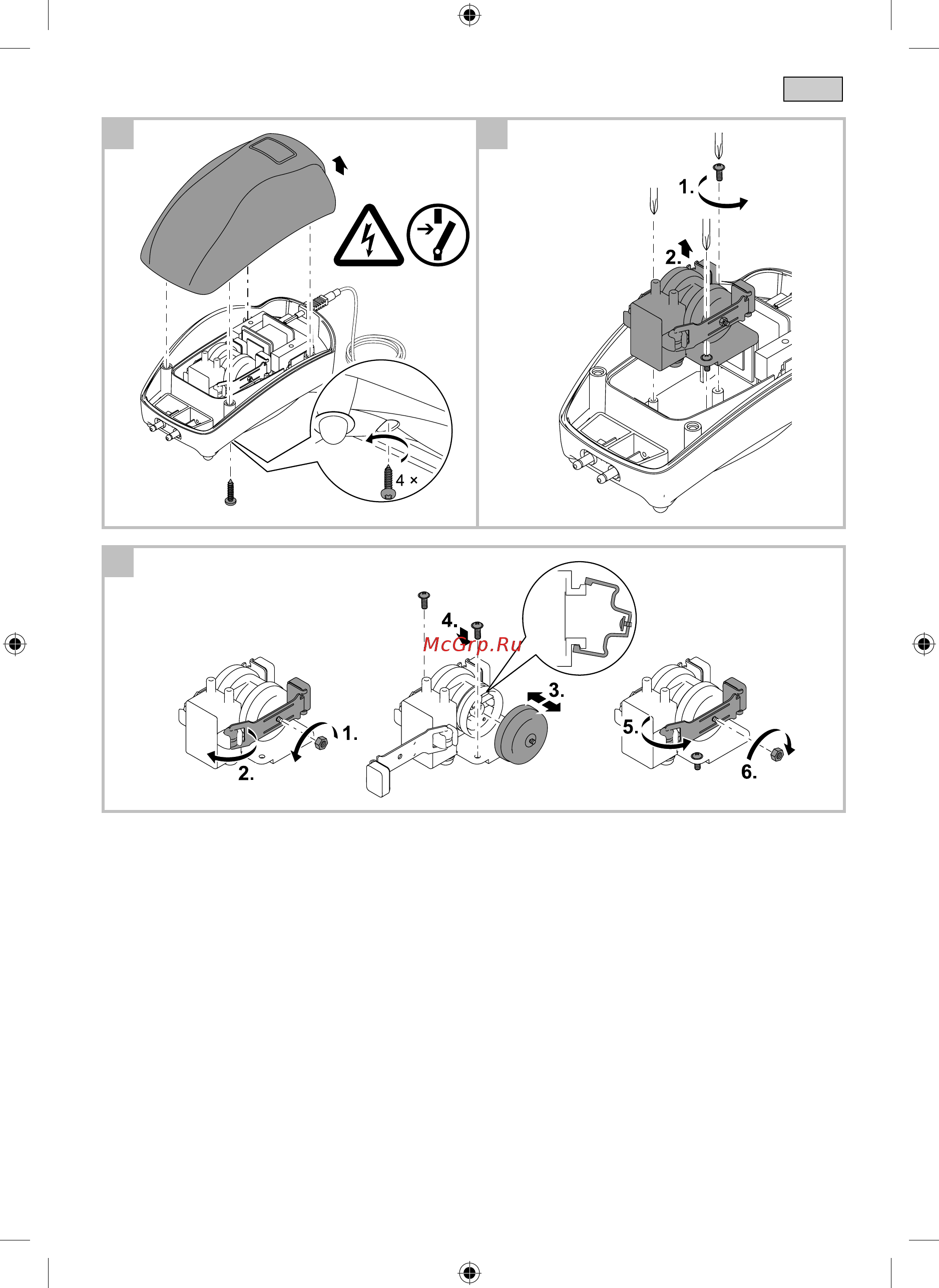 4 ×

1.

2.

4.

McGrp.Ru

3.

1.

2.

5.

6.