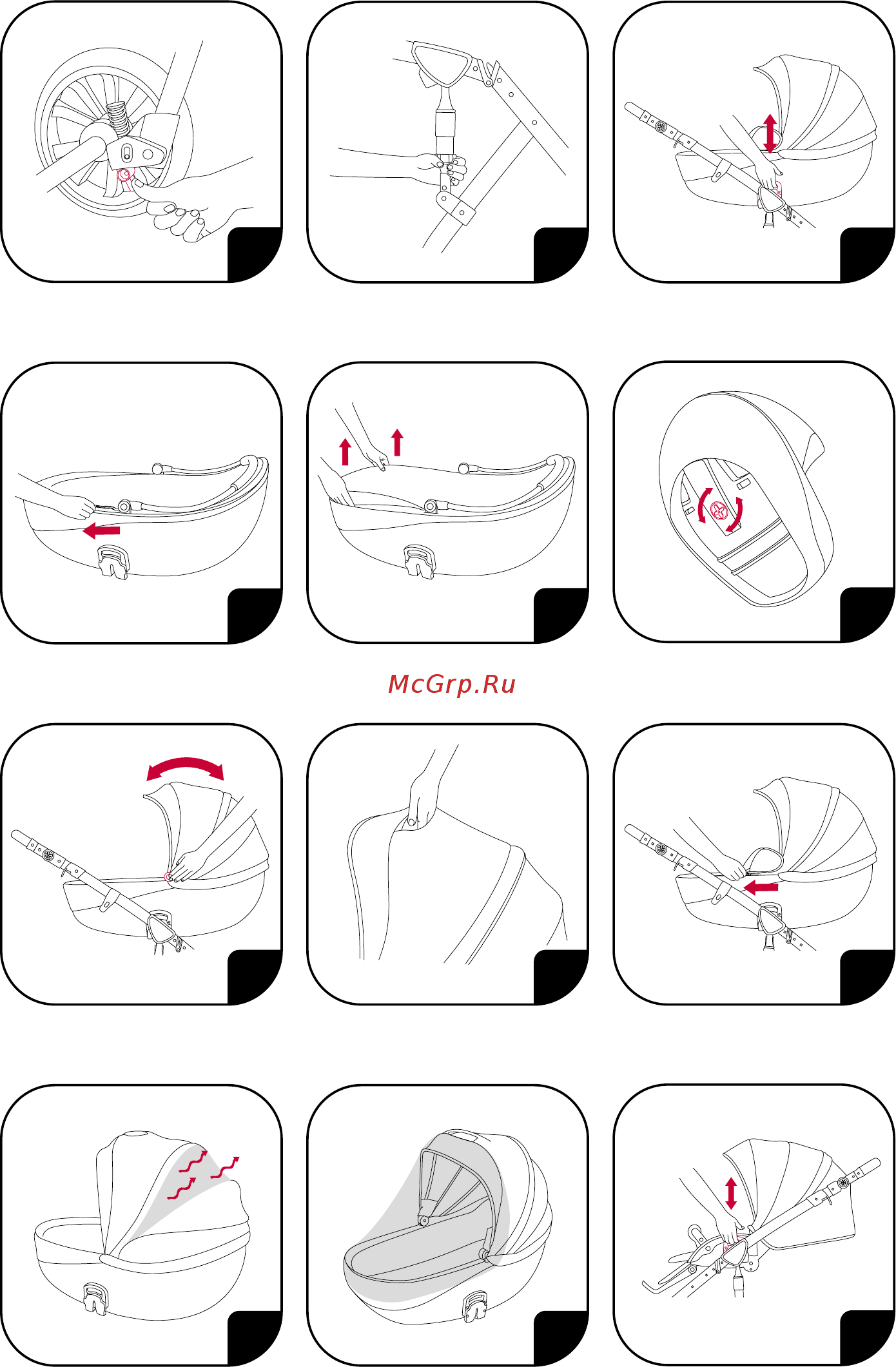 McGrp.Ru