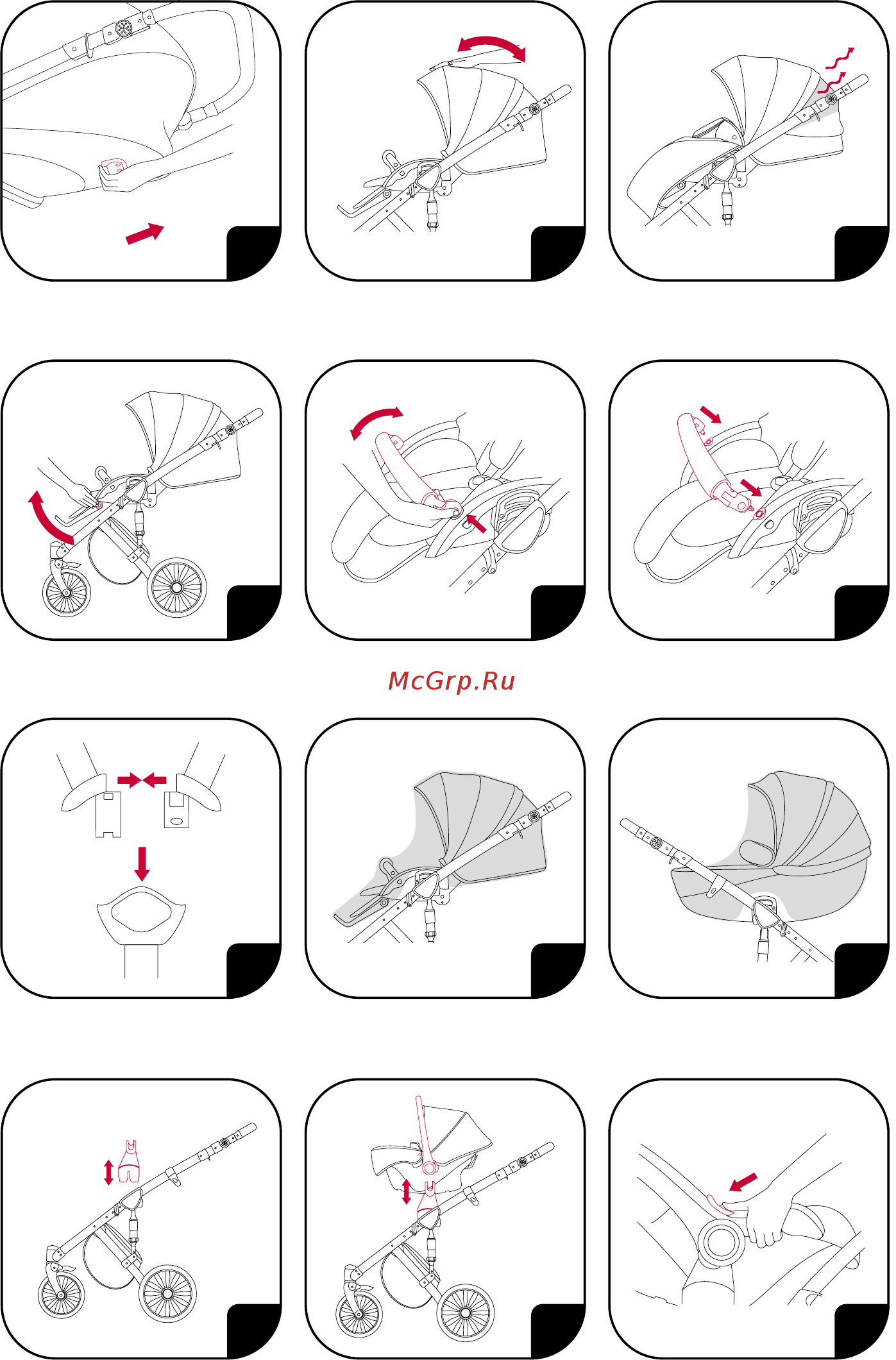 McGrp.Ru