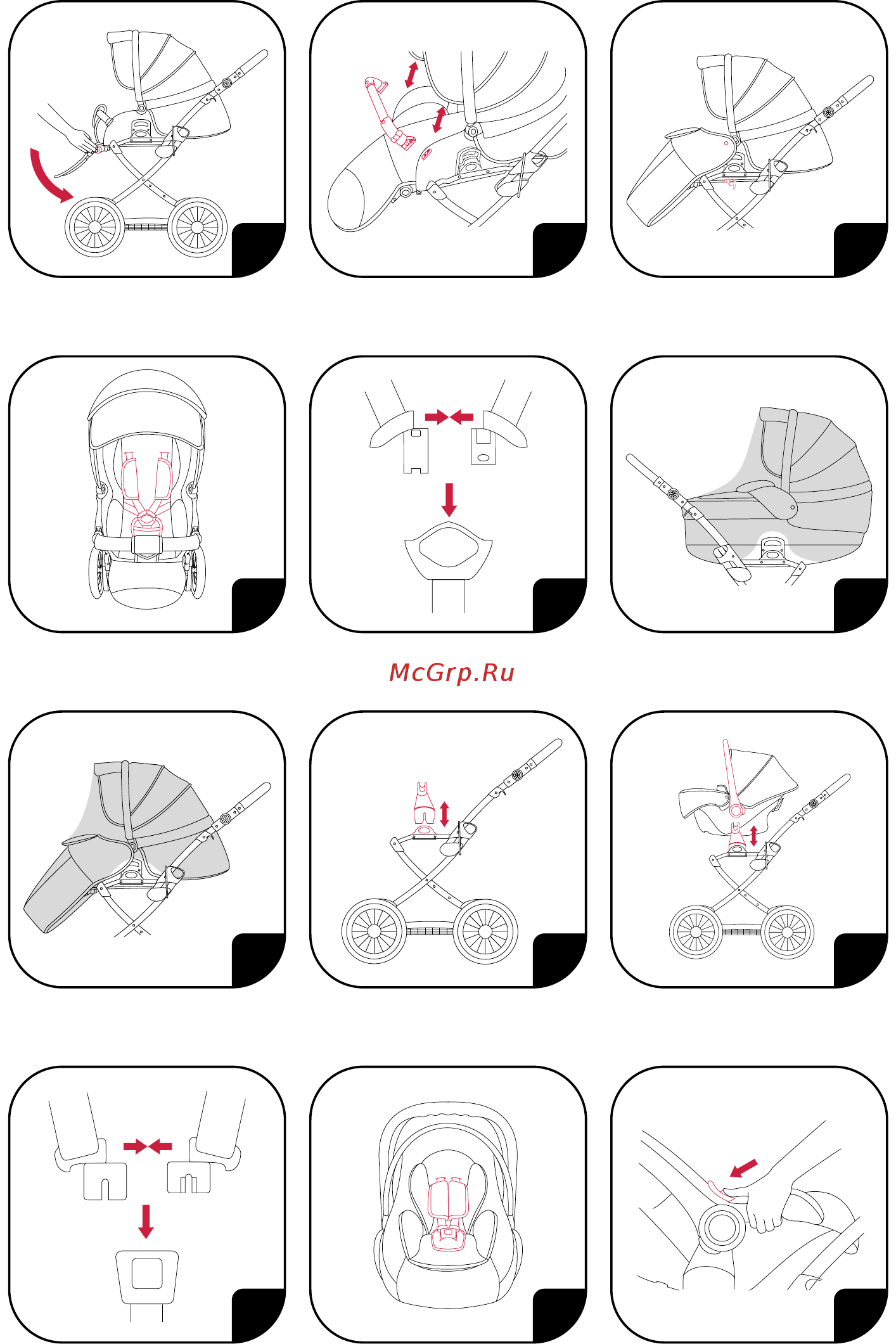 McGrp.Ru