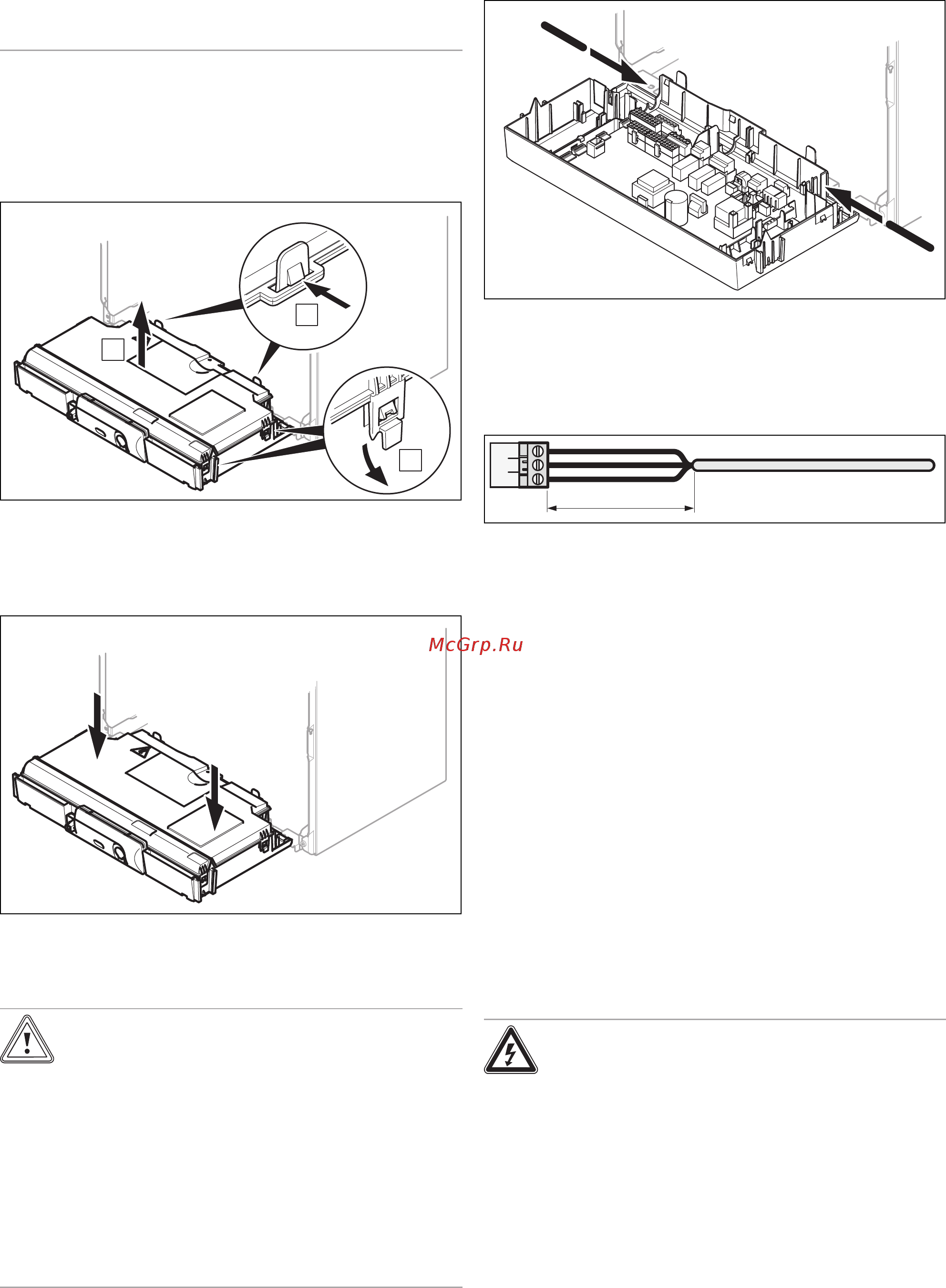 McGrp.Ru