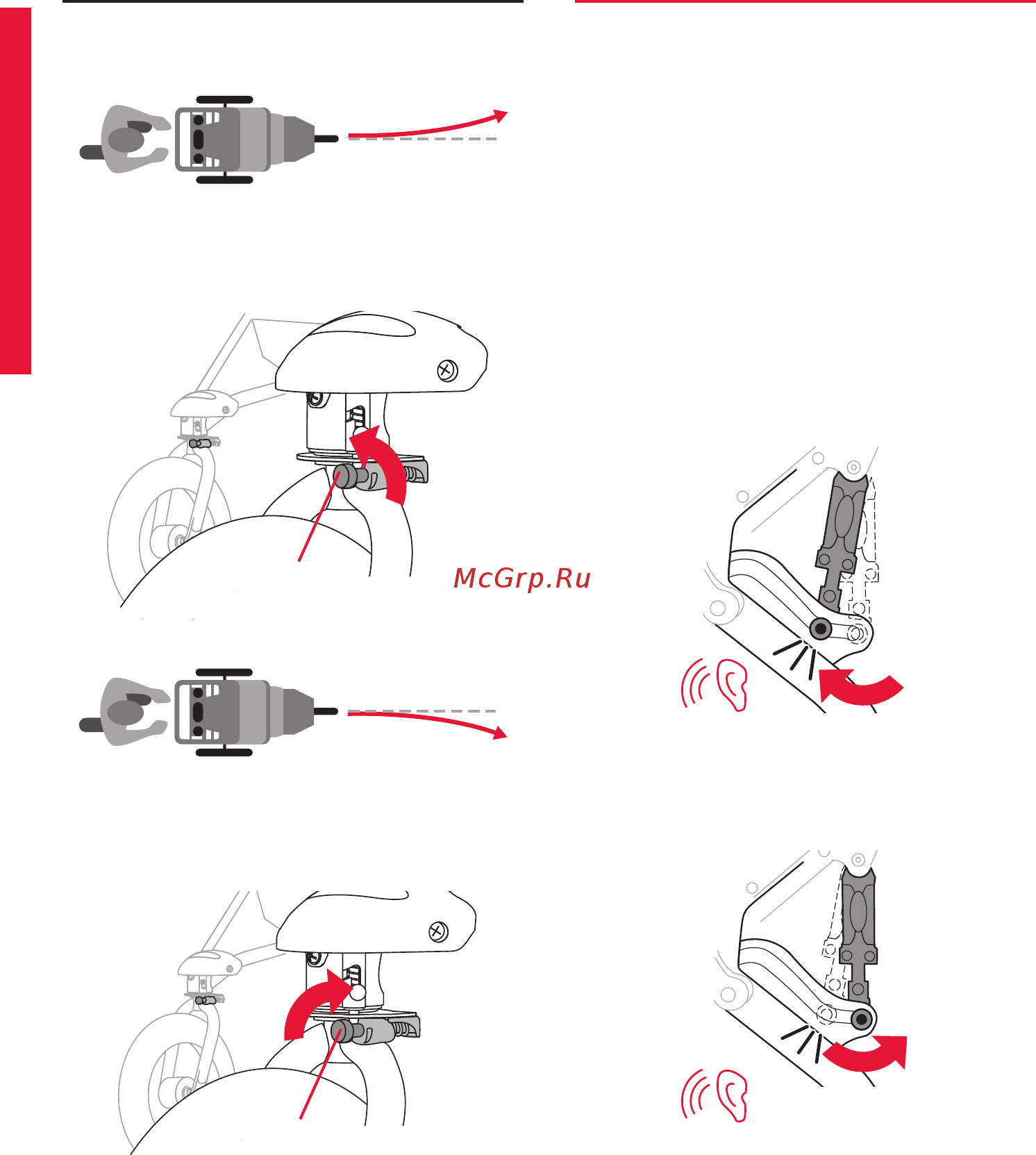 McGrp.Ru