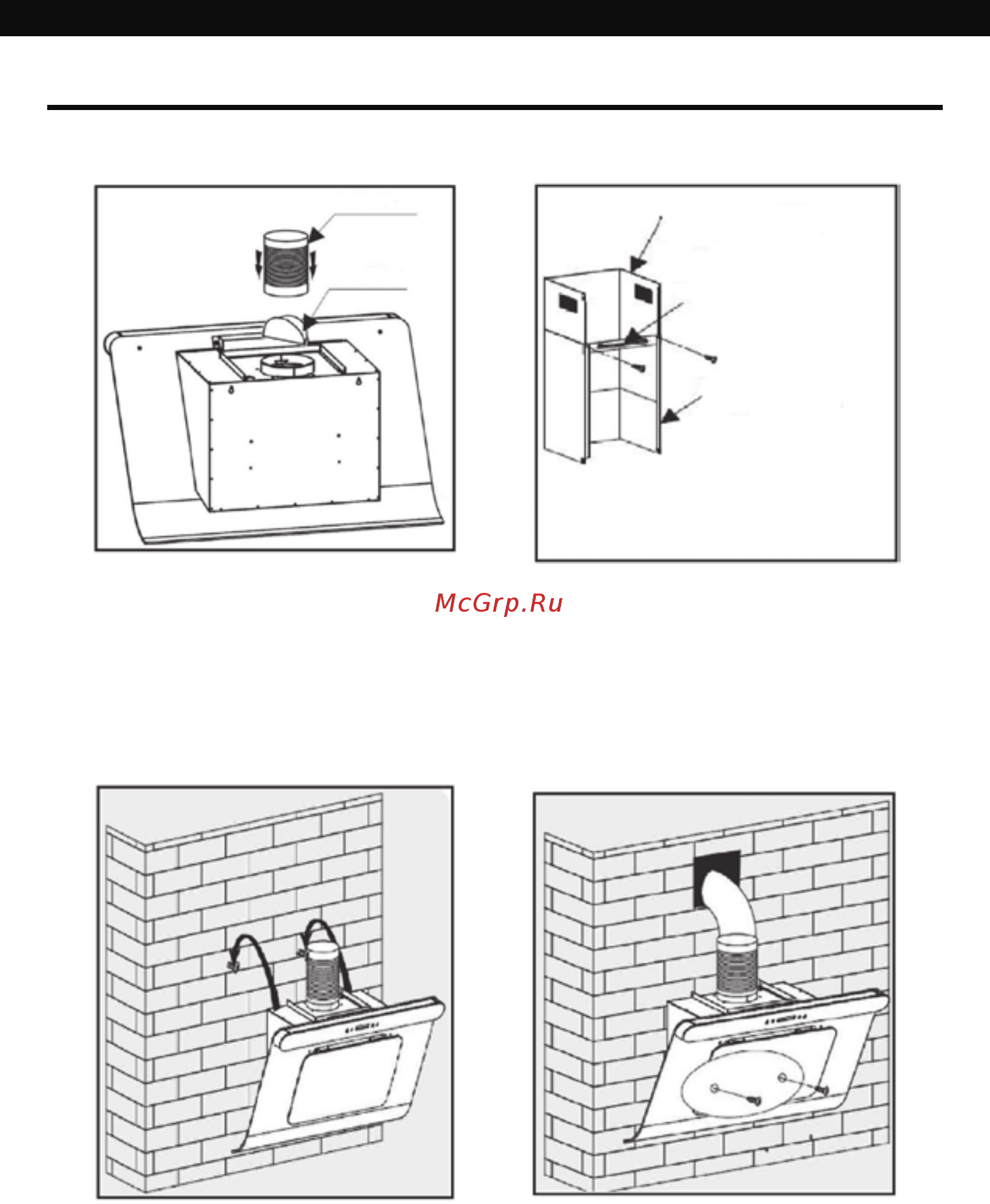 McGrp.Ru