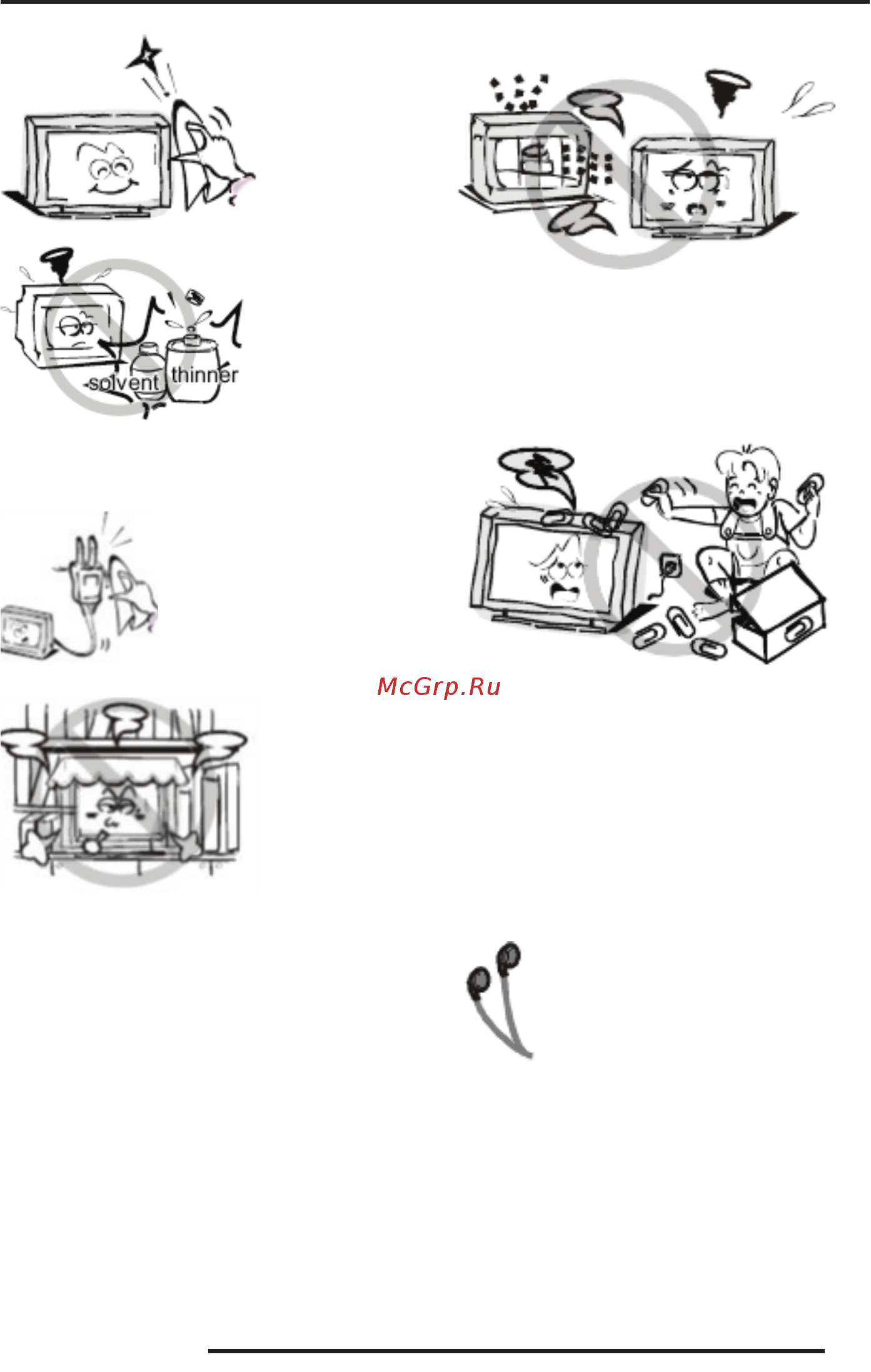 solvent thinner

McGrp.Ru