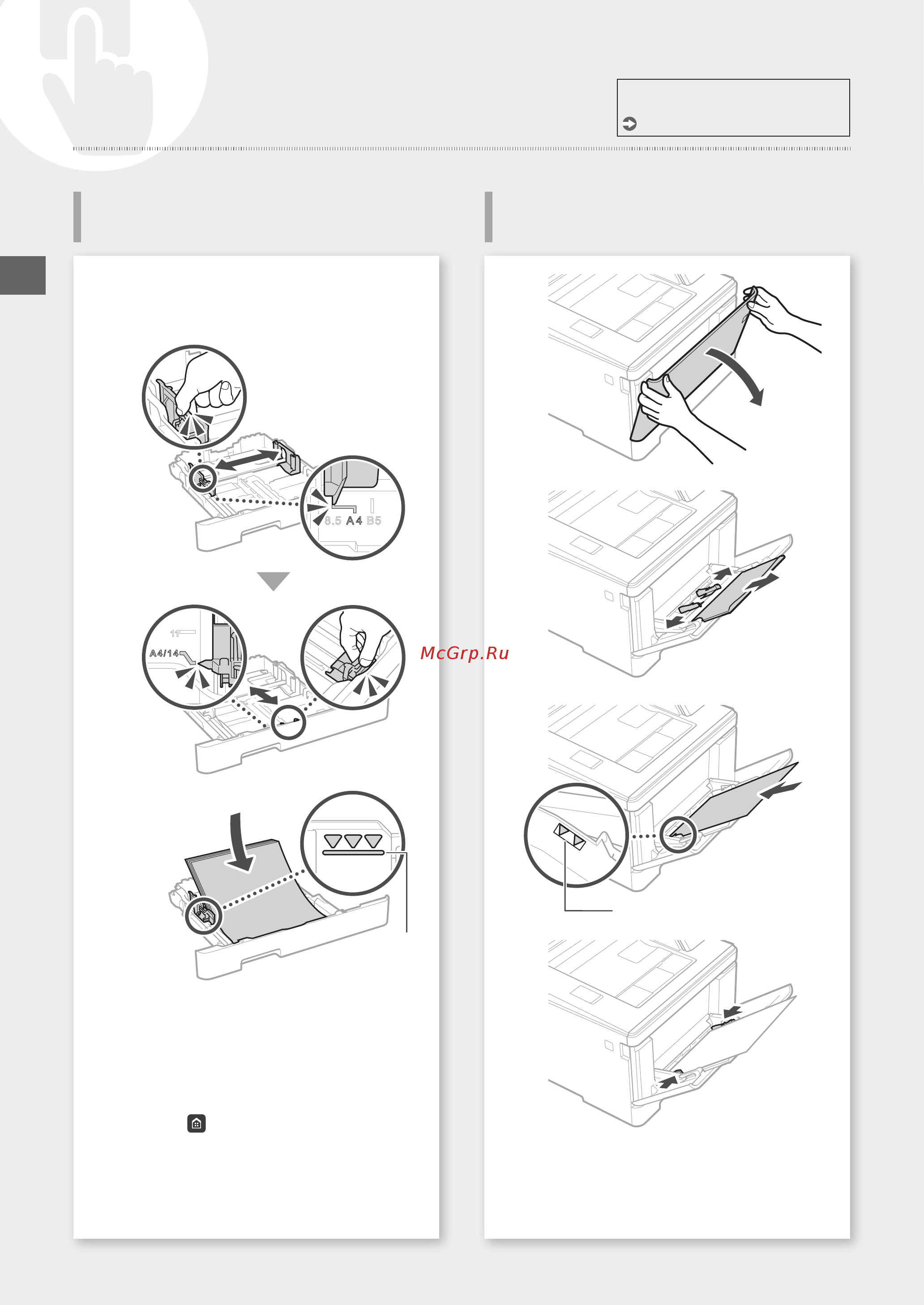 8.5 A4 B5

11

A4/14

McGrp.Ru