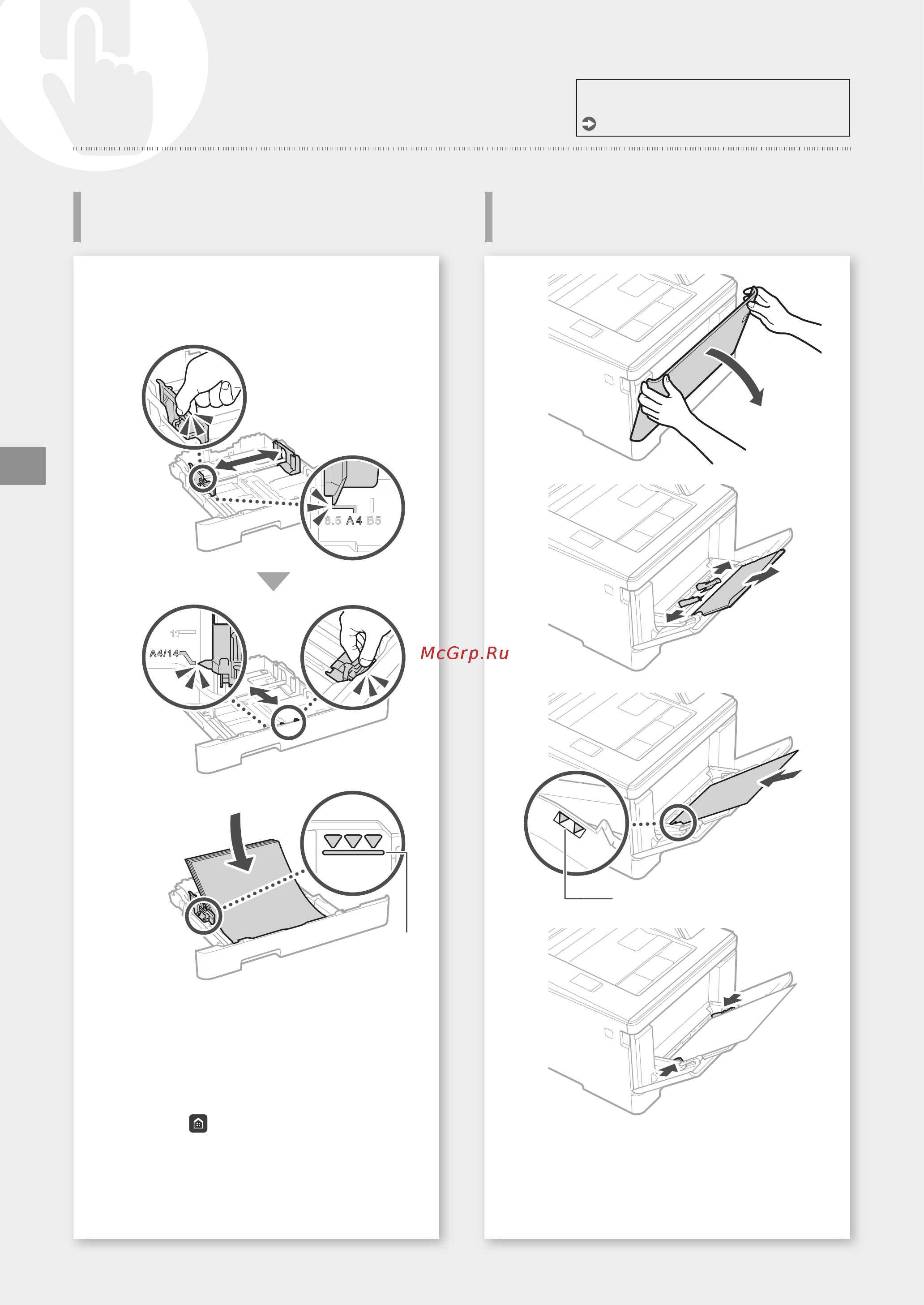 8.5 A4 B5

11

A4/14

McGrp.Ru