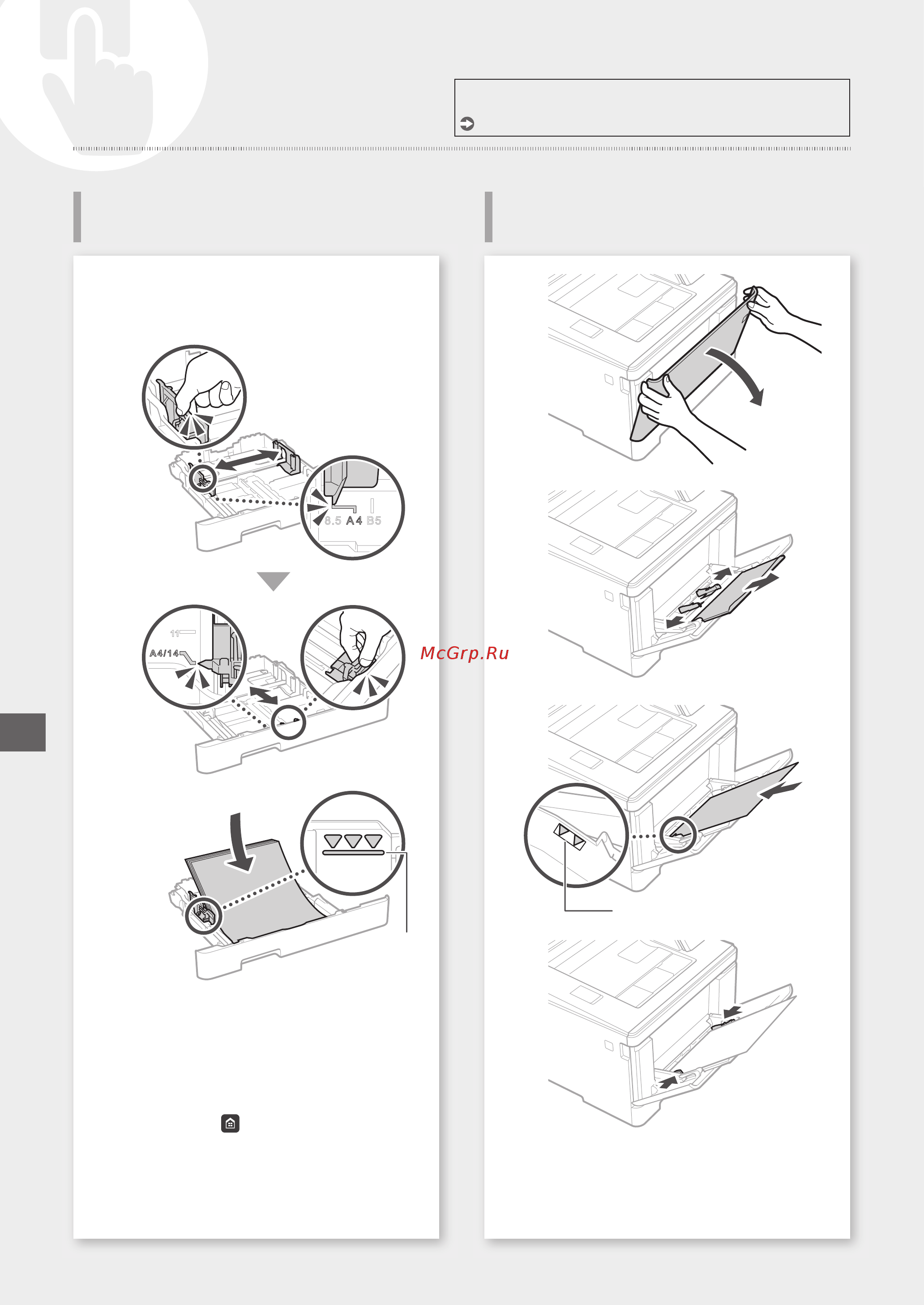 8.5 A4 B5

11

A4/14

McGrp.Ru