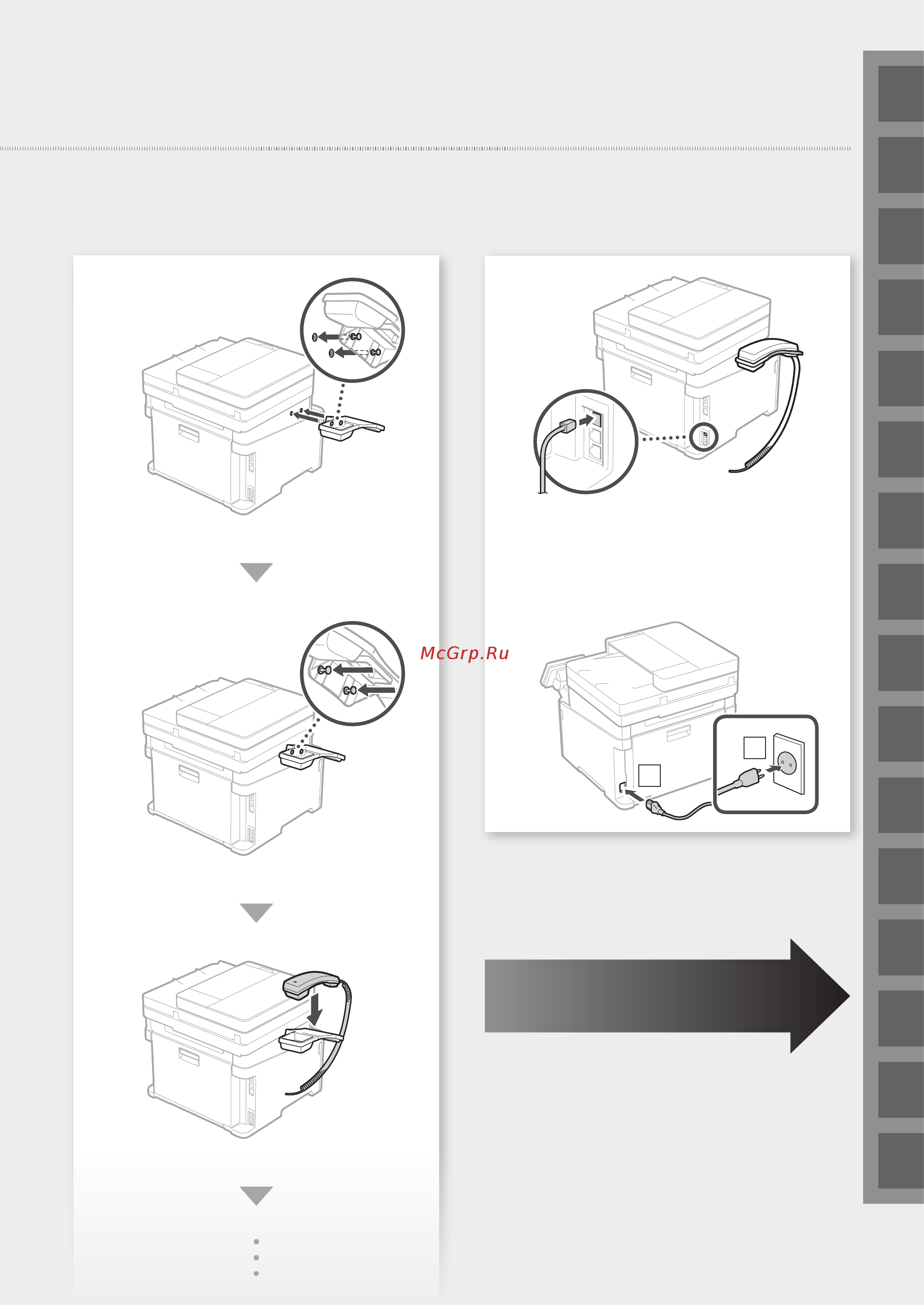 McGrp.Ru