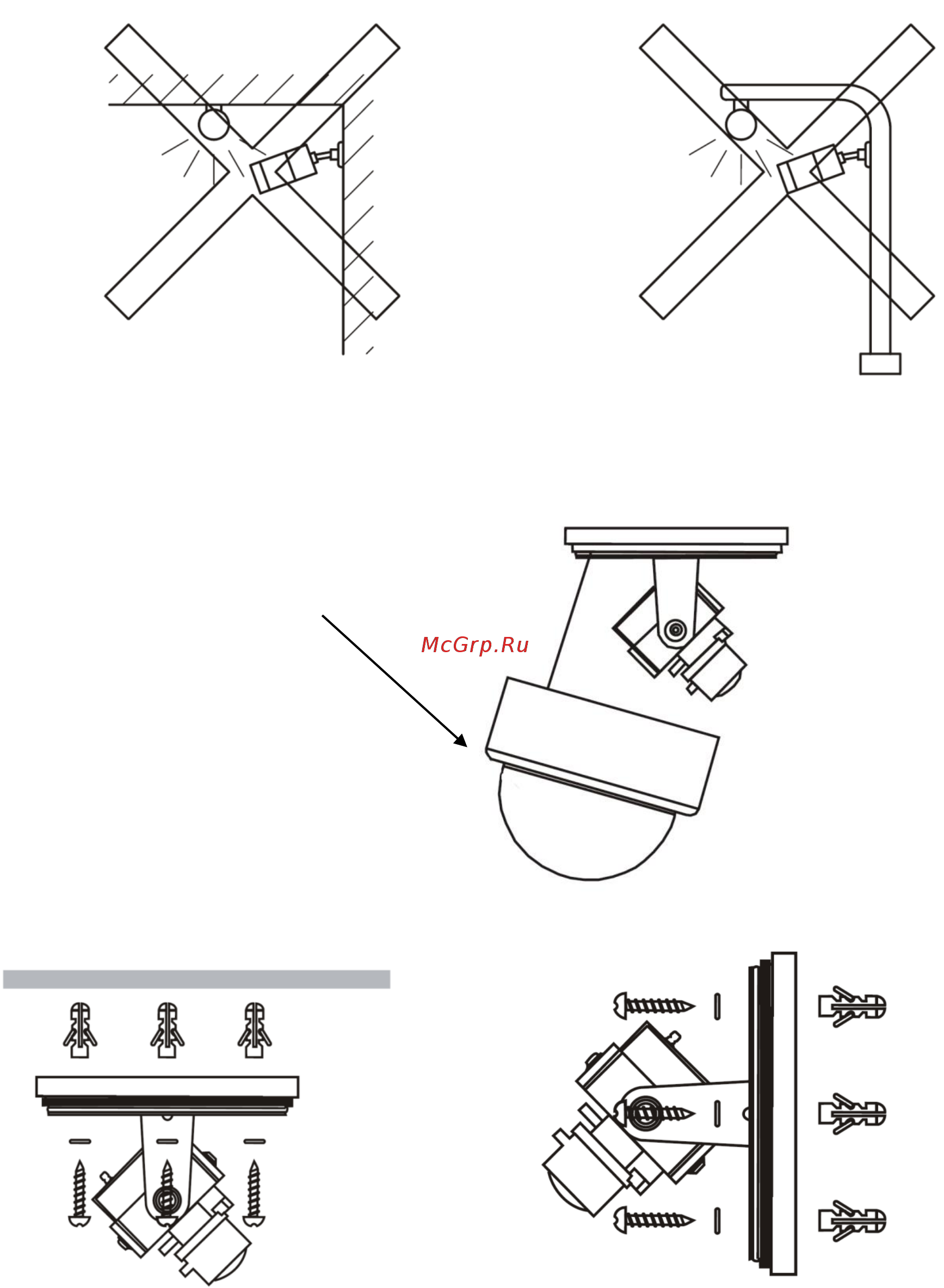 McGrp.Ru