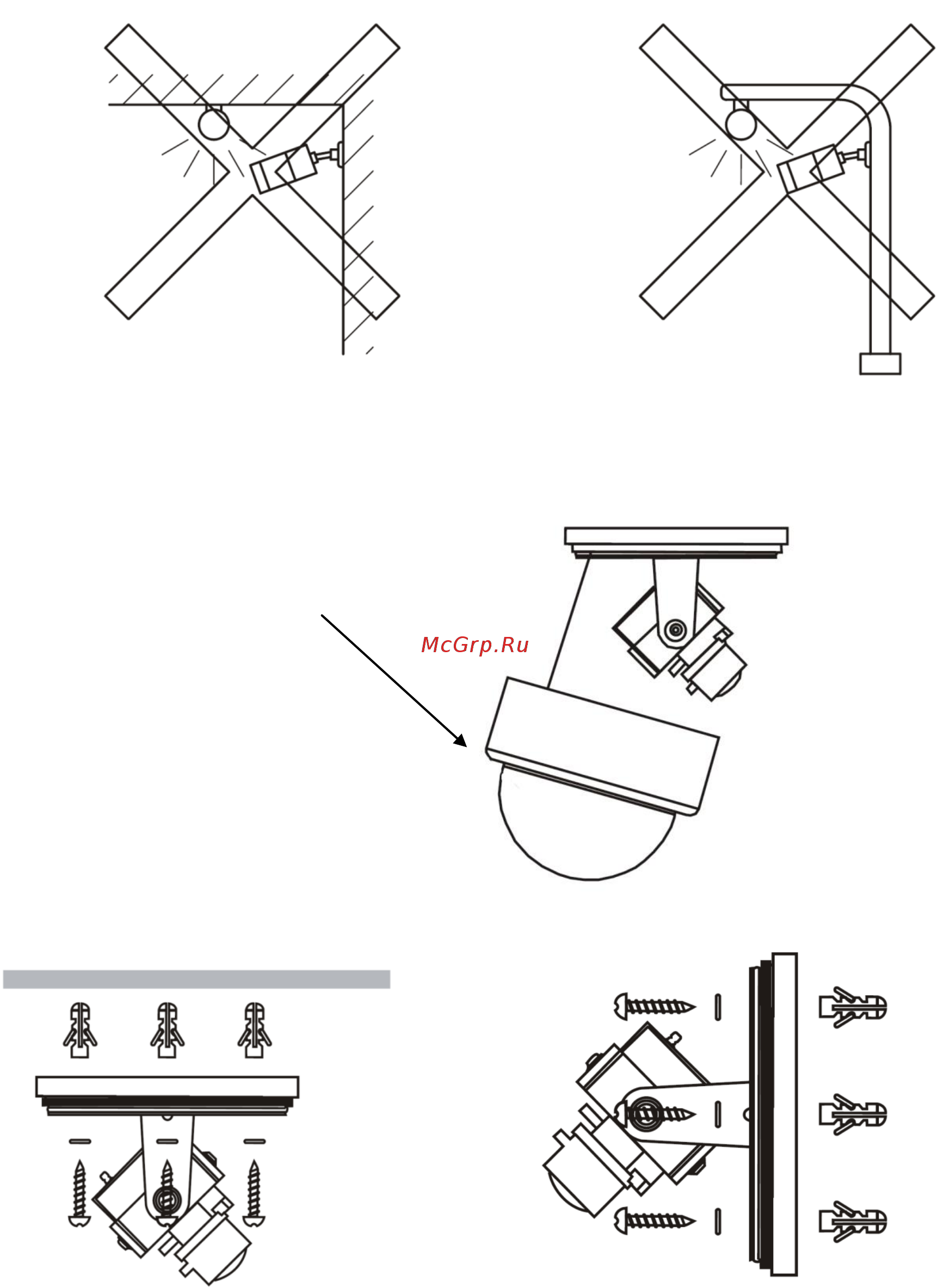 McGrp.Ru