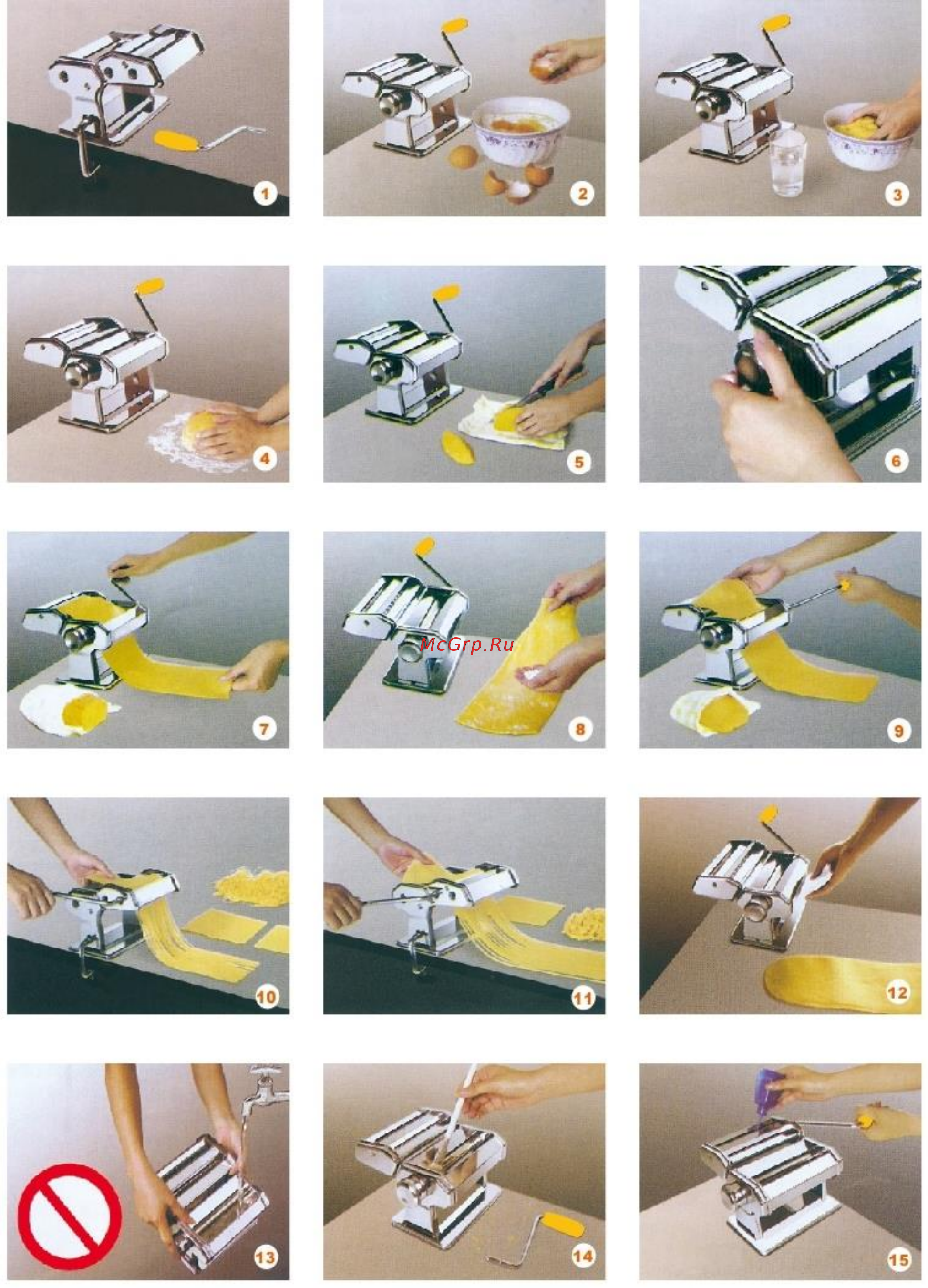 1

2

3

4

5

6

7

McGrp.Ru

8

9

10

11

12

13

14

15