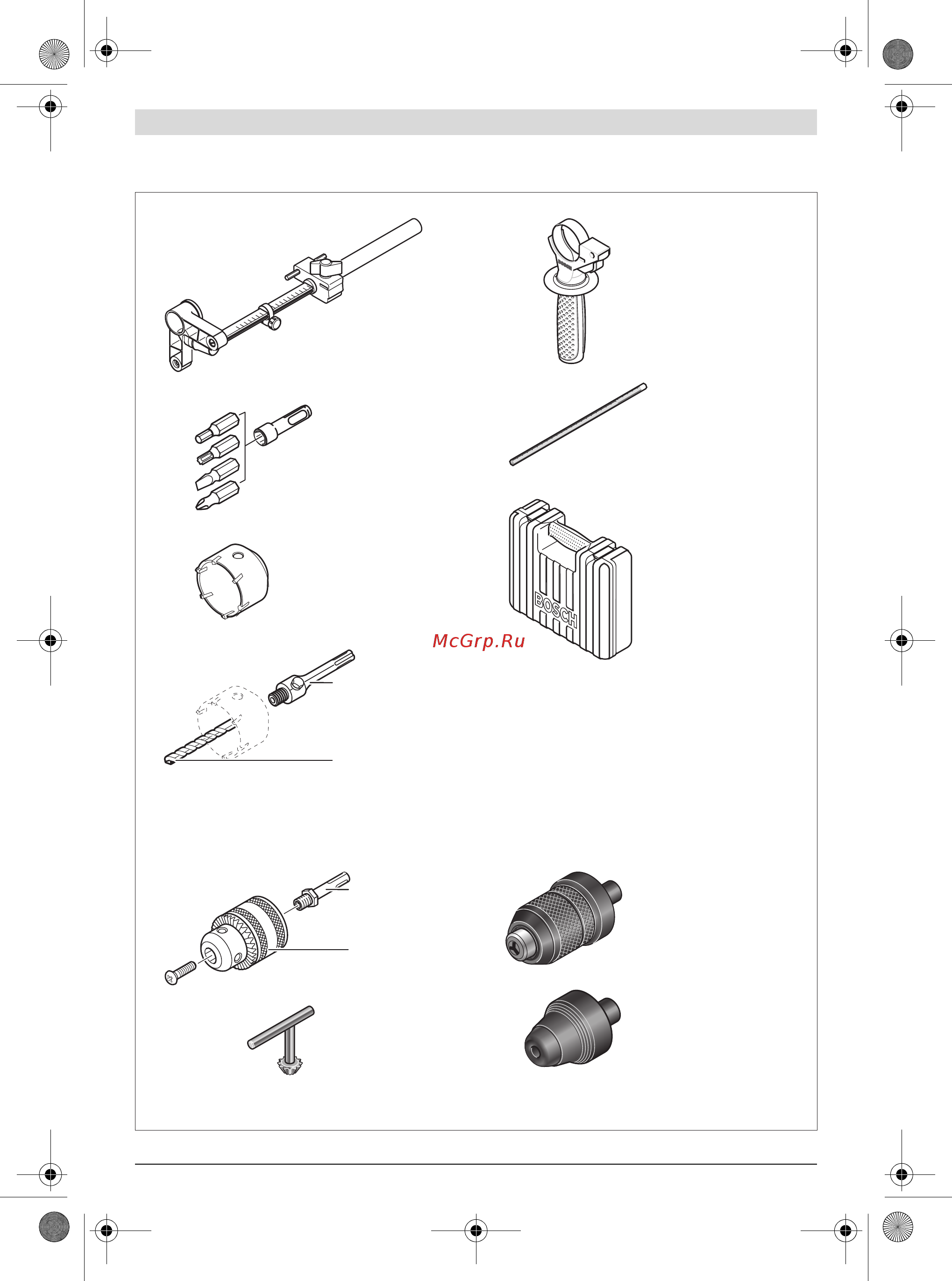 BOSCH

McGrp.Ru