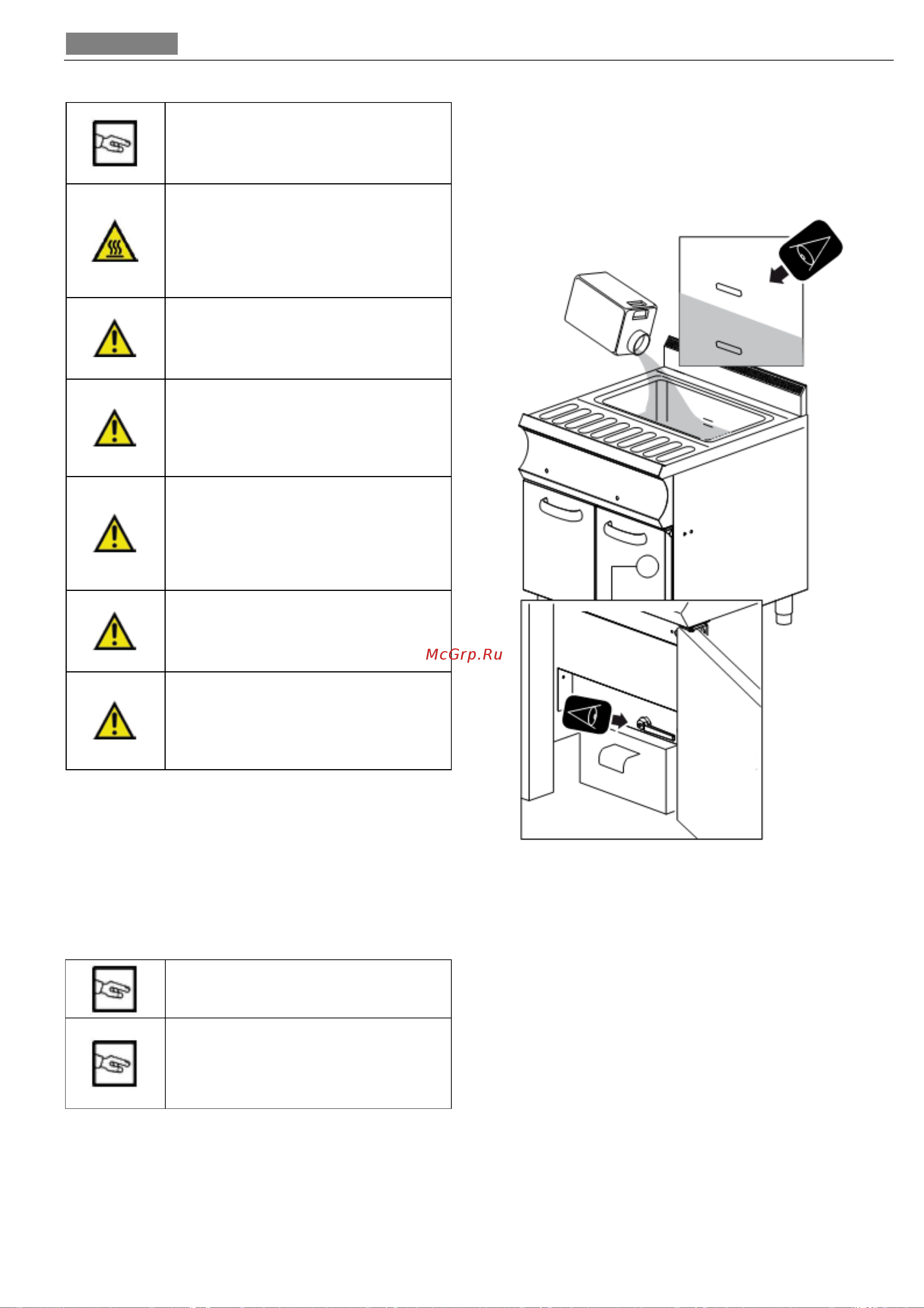 McGrp.Ru