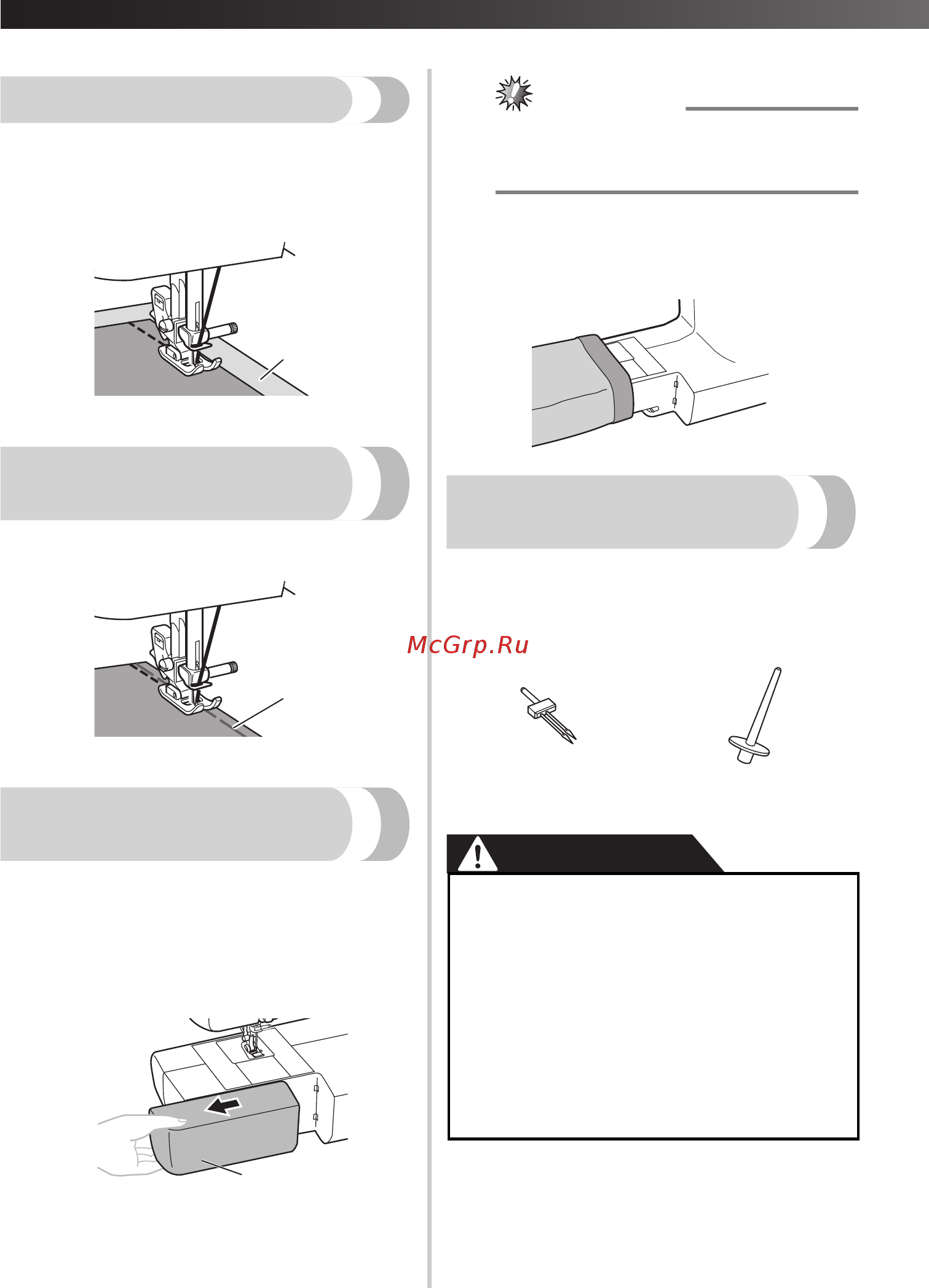 McGrp.Ru