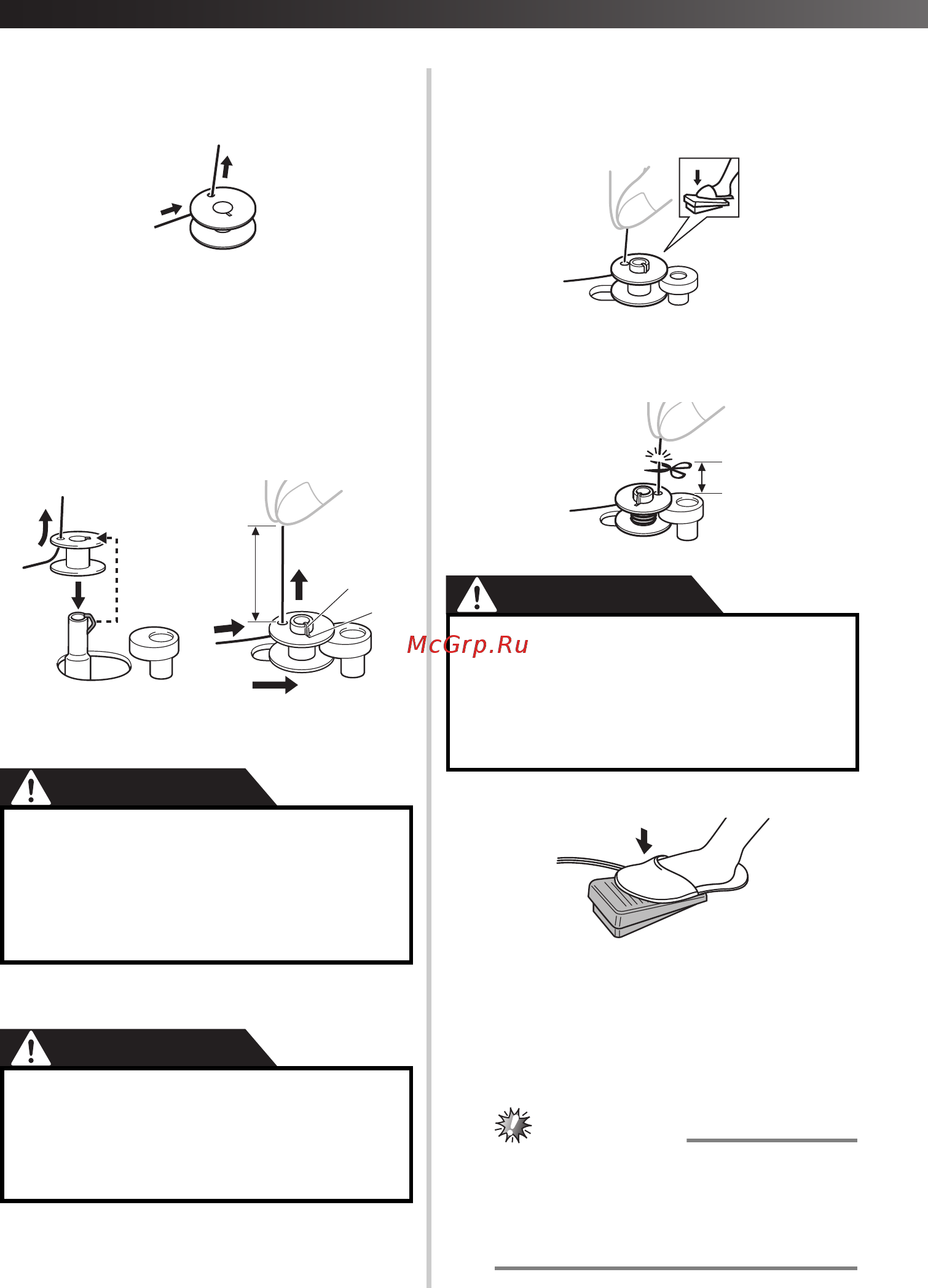 McGrp.Ru