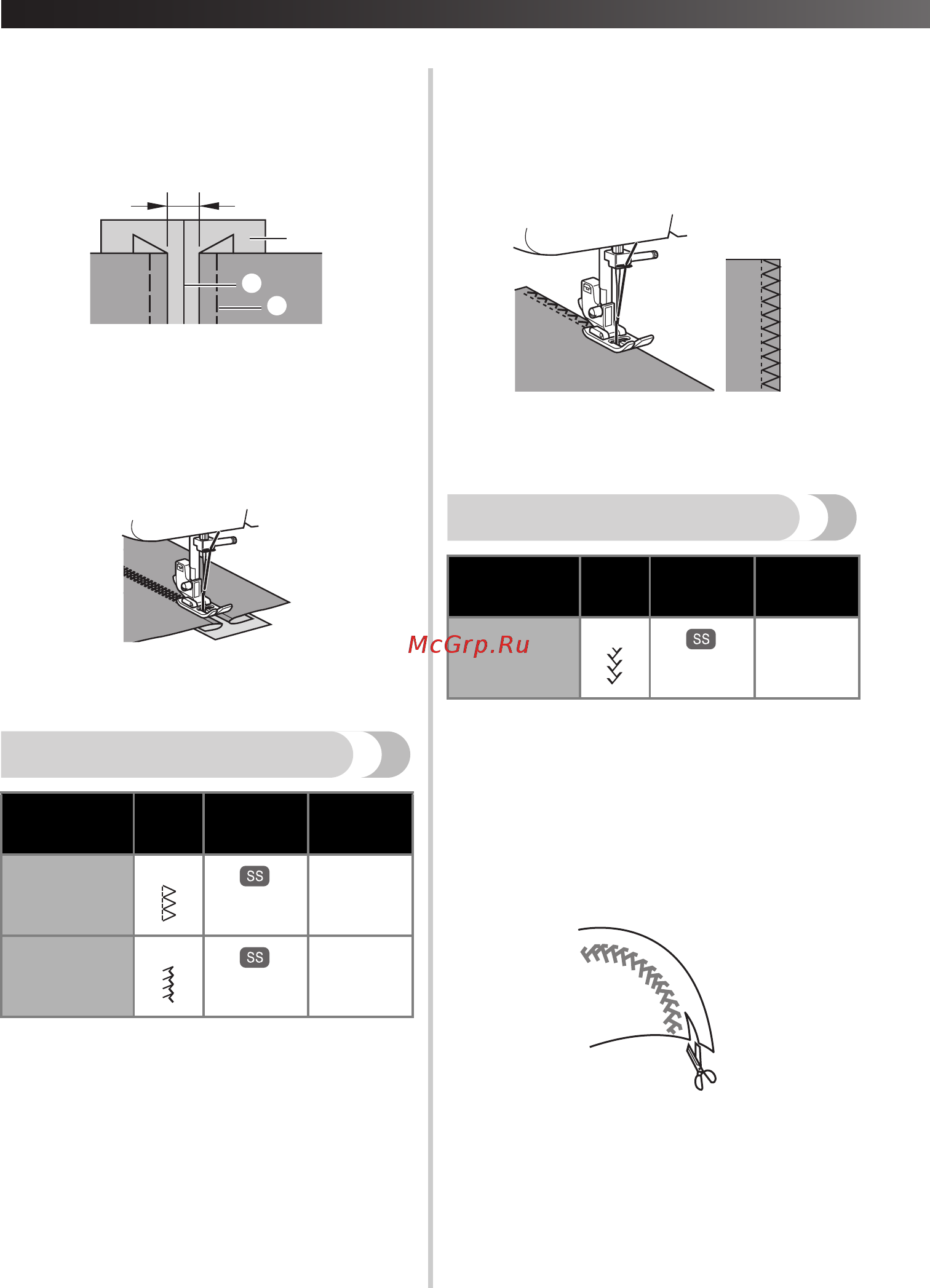 SS

SS

McGrp.Ru

SS