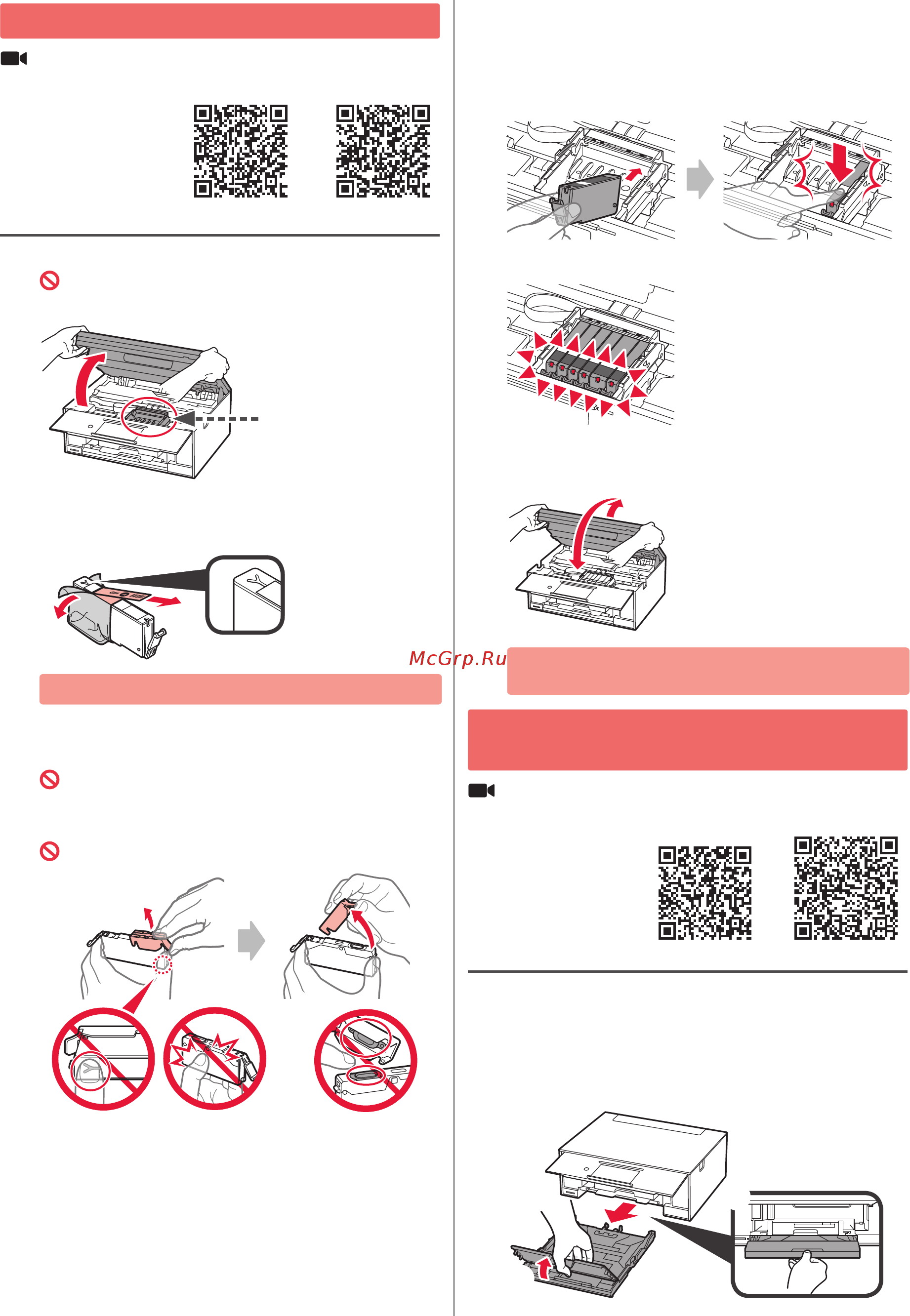 McGrp.Ru