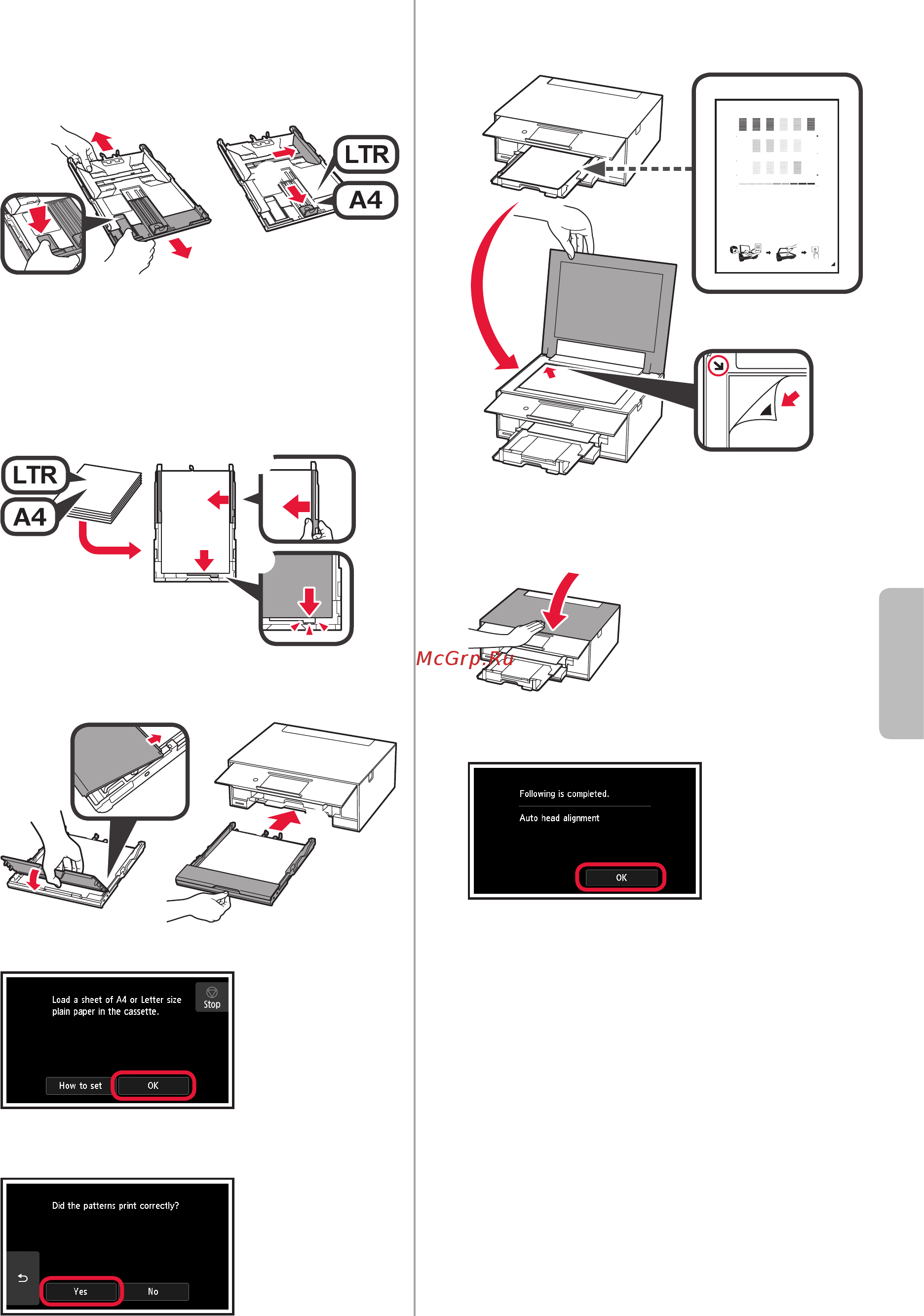 LTR
A4

LTR
A4

Load a sheet of A4 or Letter size plain paper in the cassette.

Stop

How to set

OK

Did the patterns print correctly?

Yes

No

McGrp.Ru

Following is completed.

Auto head alignment

OK