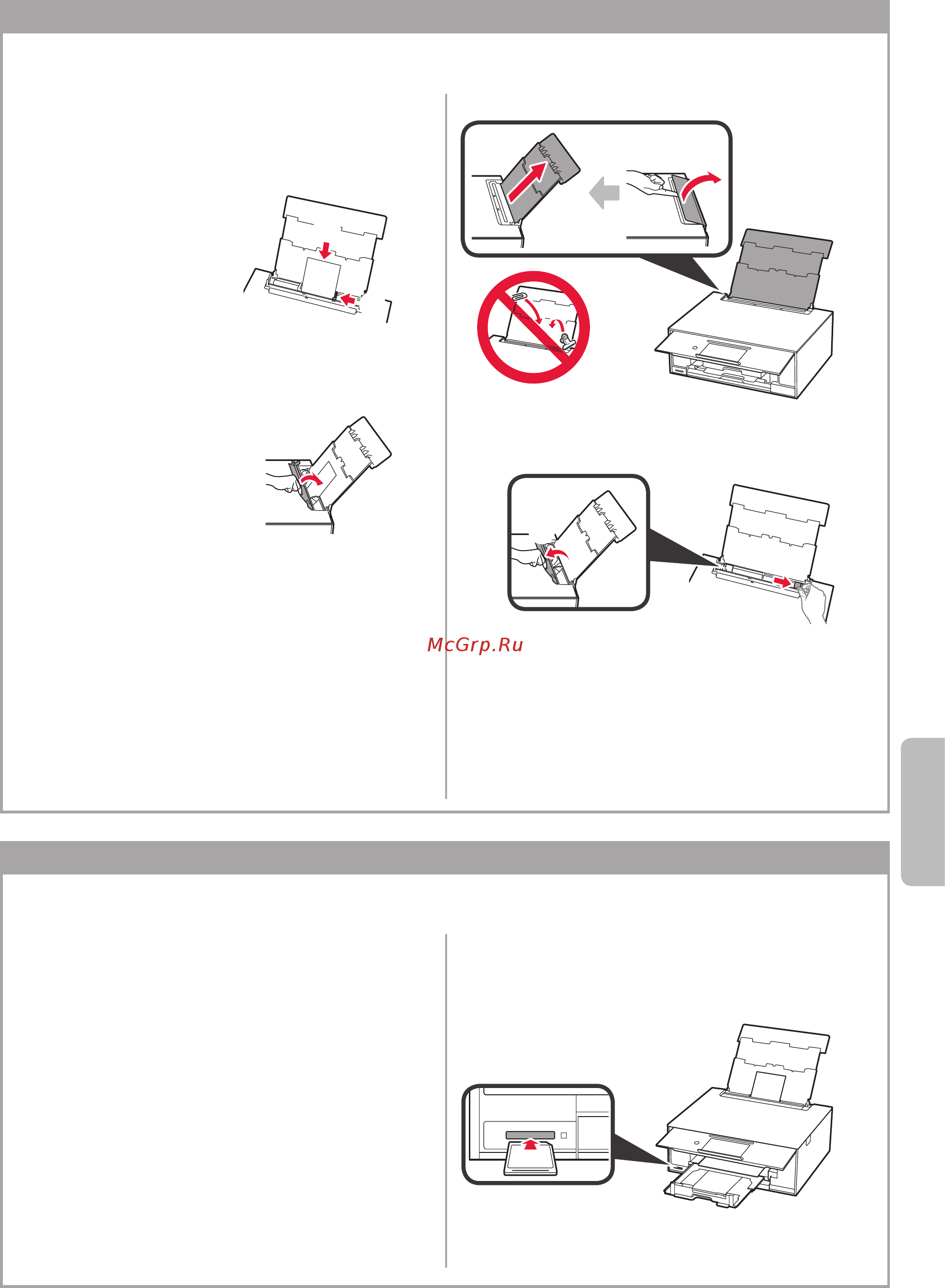 McGrp.Ru