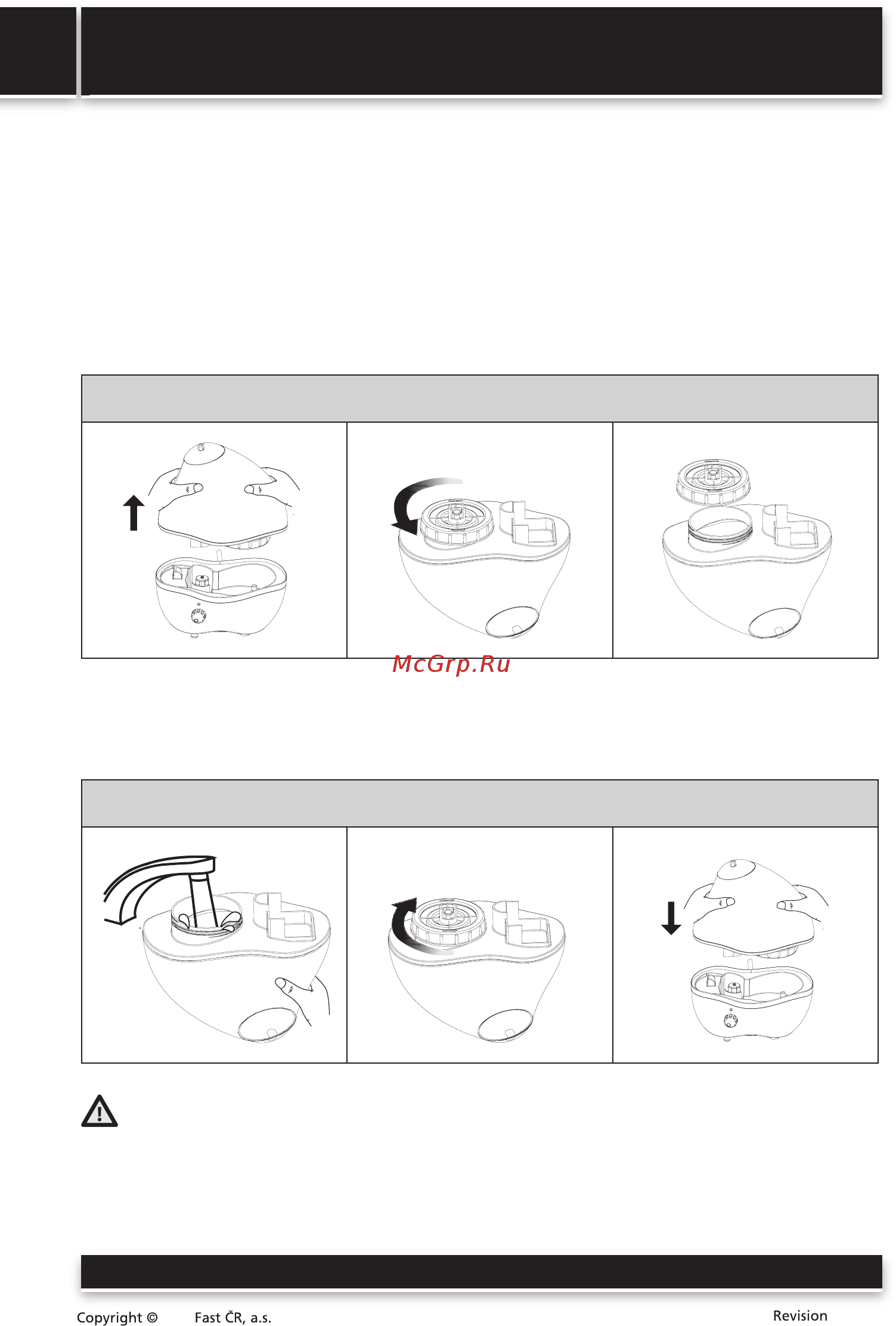 McGrp.Ru

Copyright © Fast ČR, a.s.

Revision