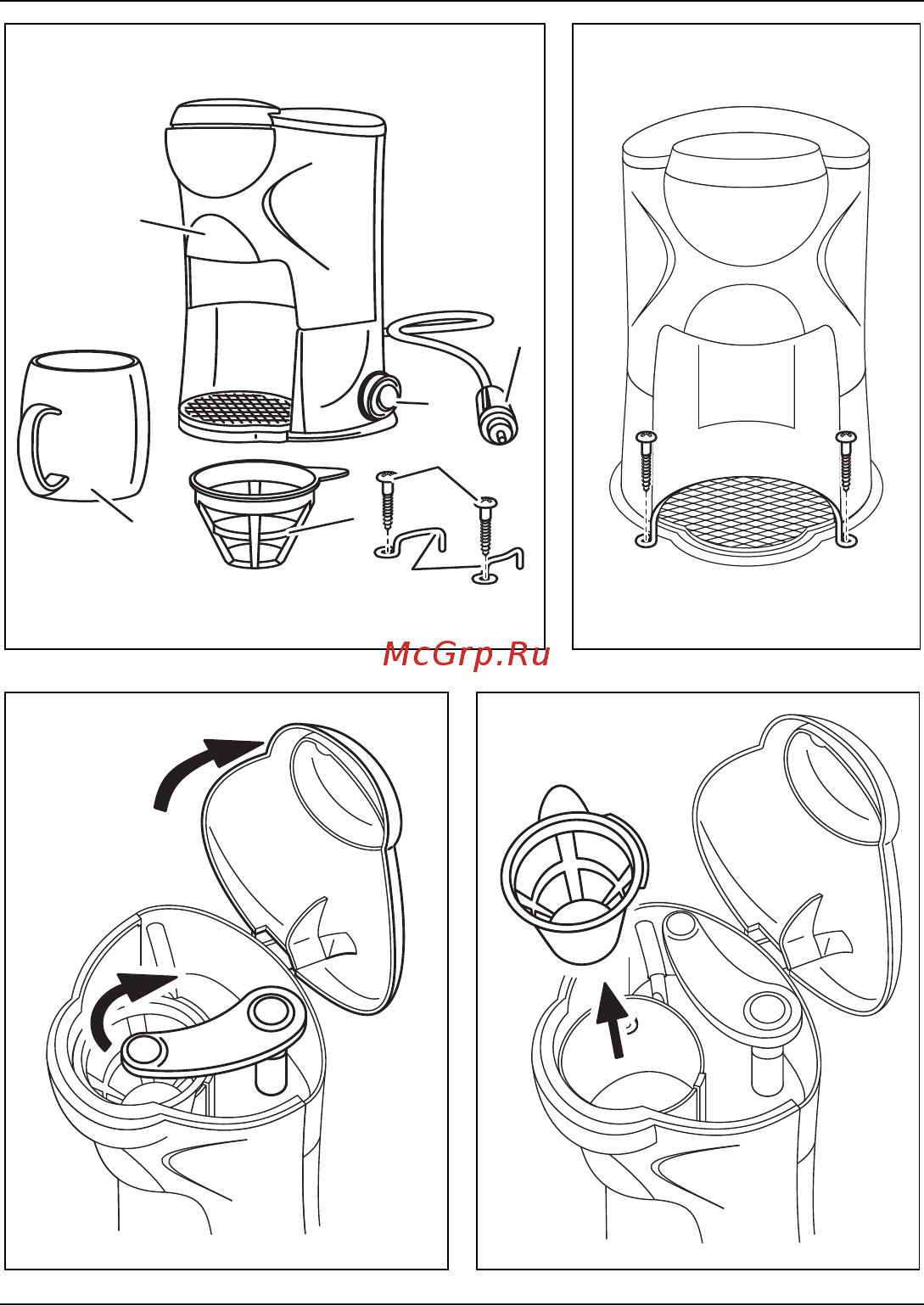 McGrp.Ru