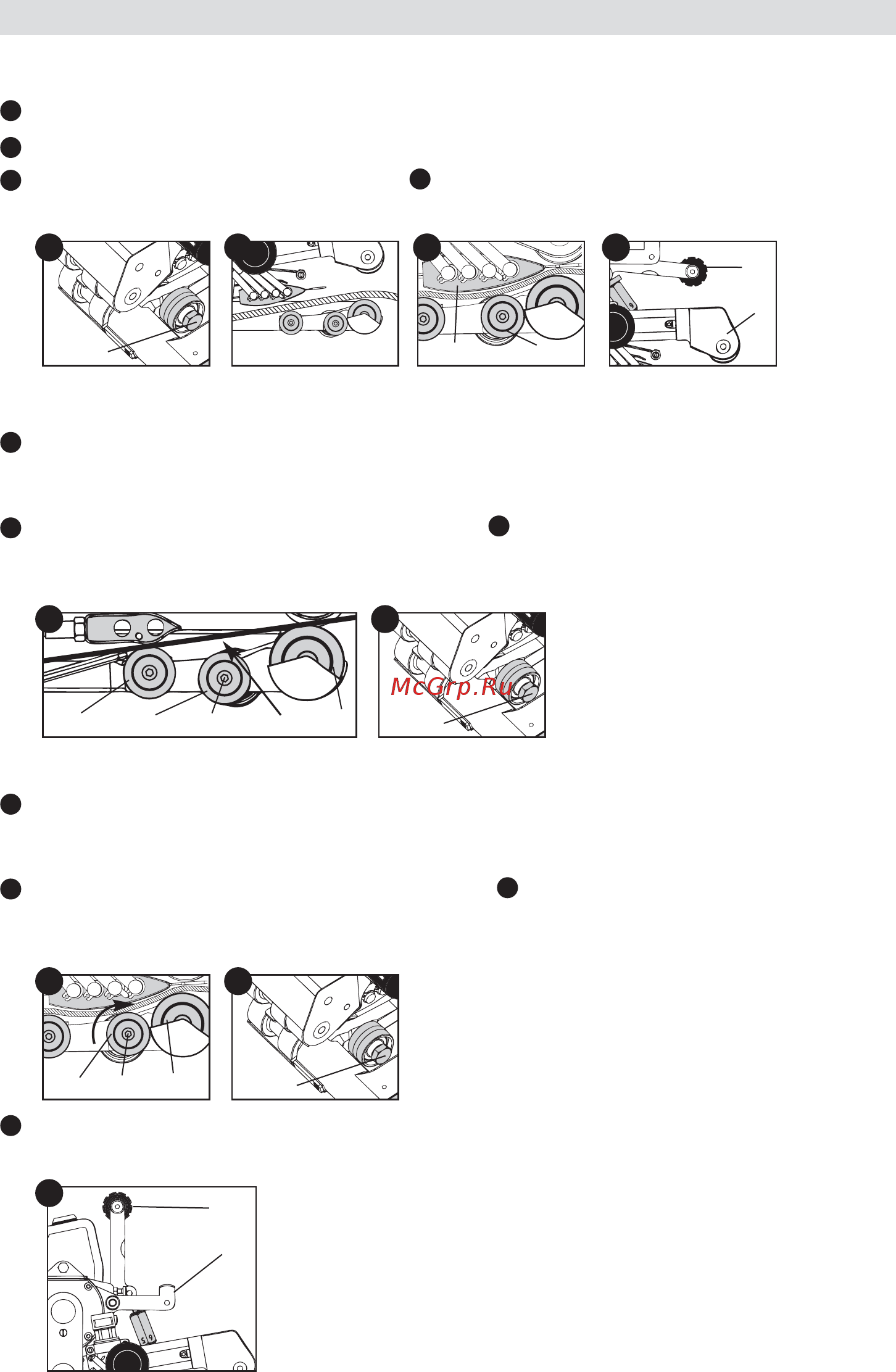 McGrp.Ru