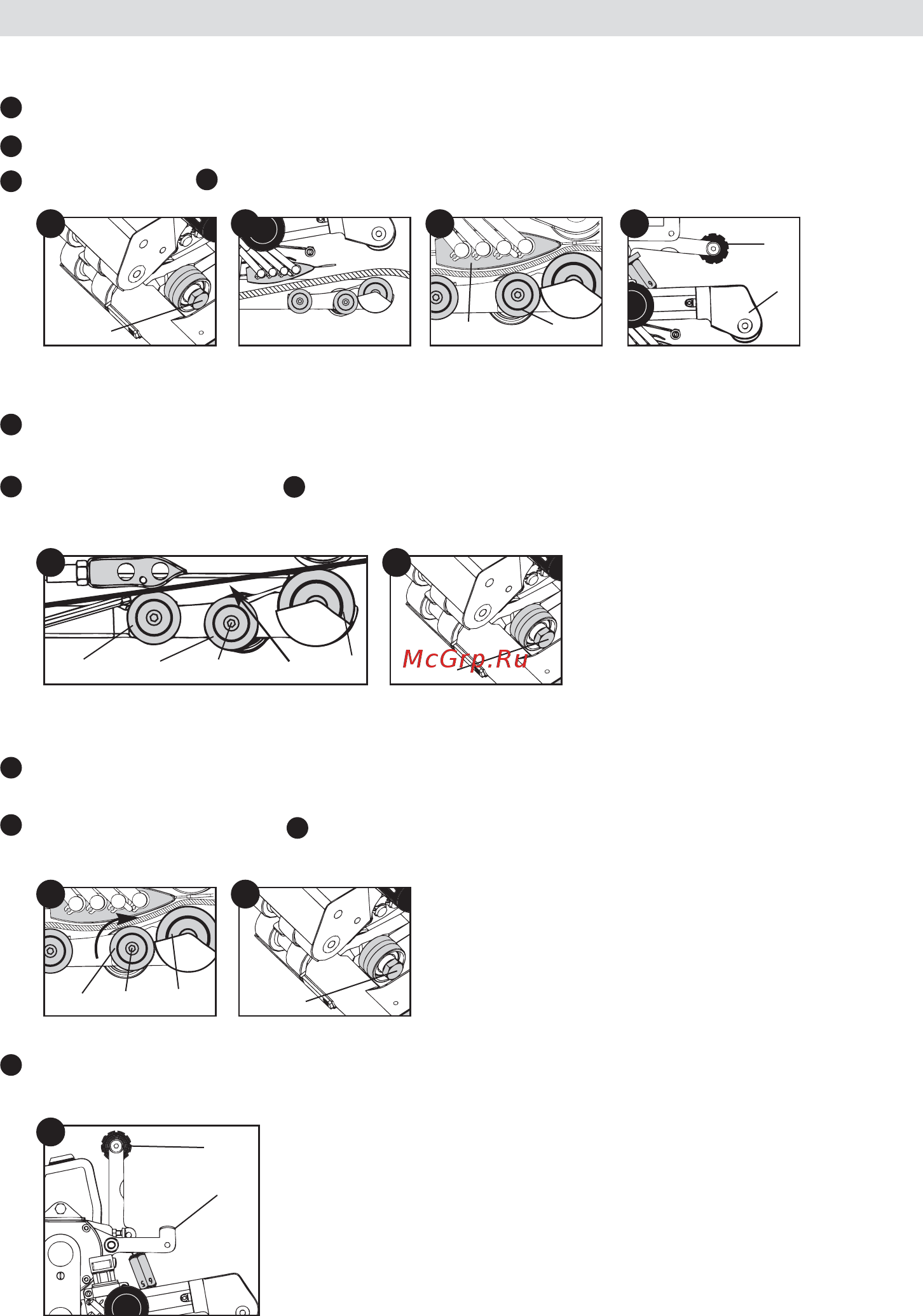 McGrp.Ru