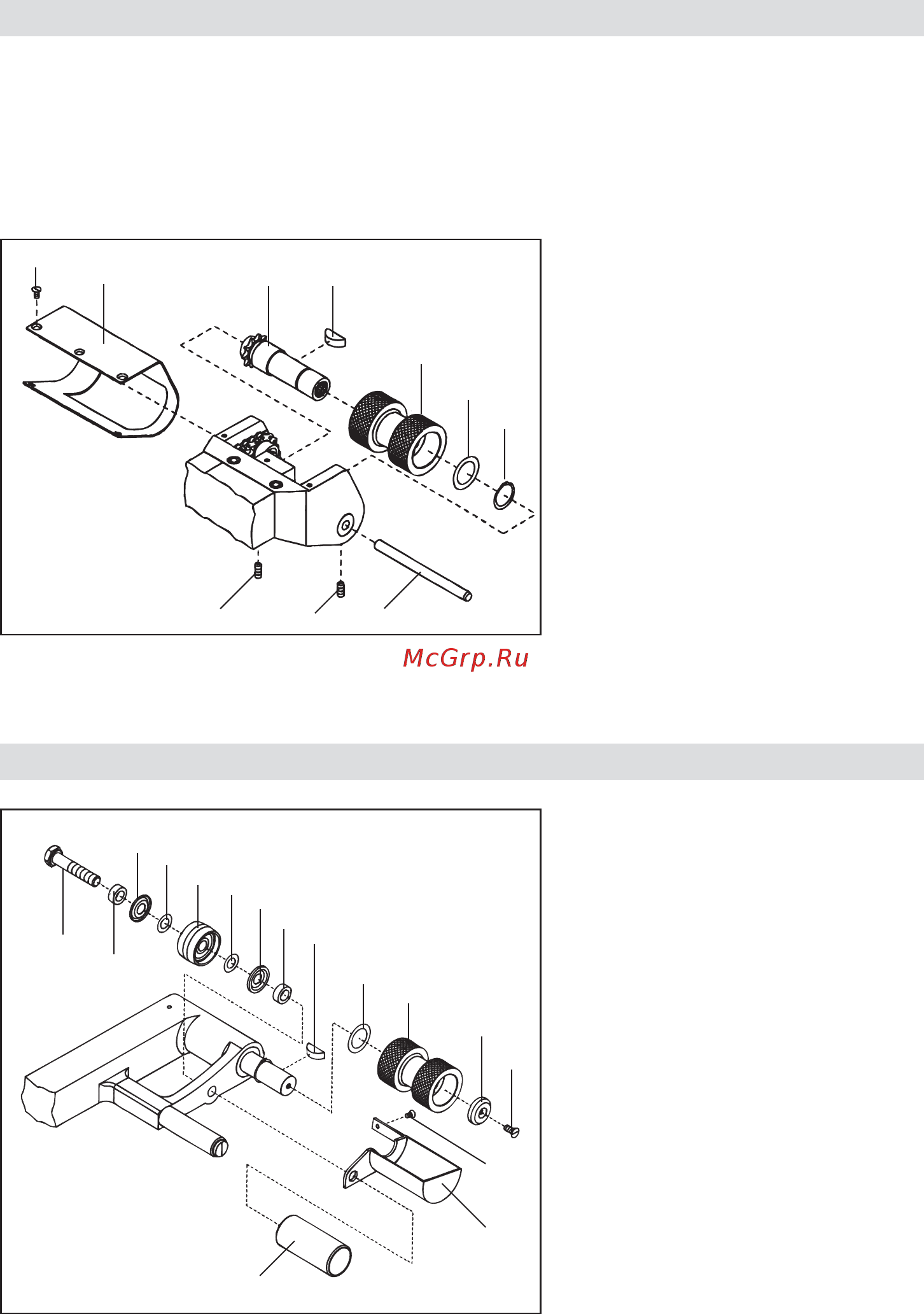 McGrp.Ru