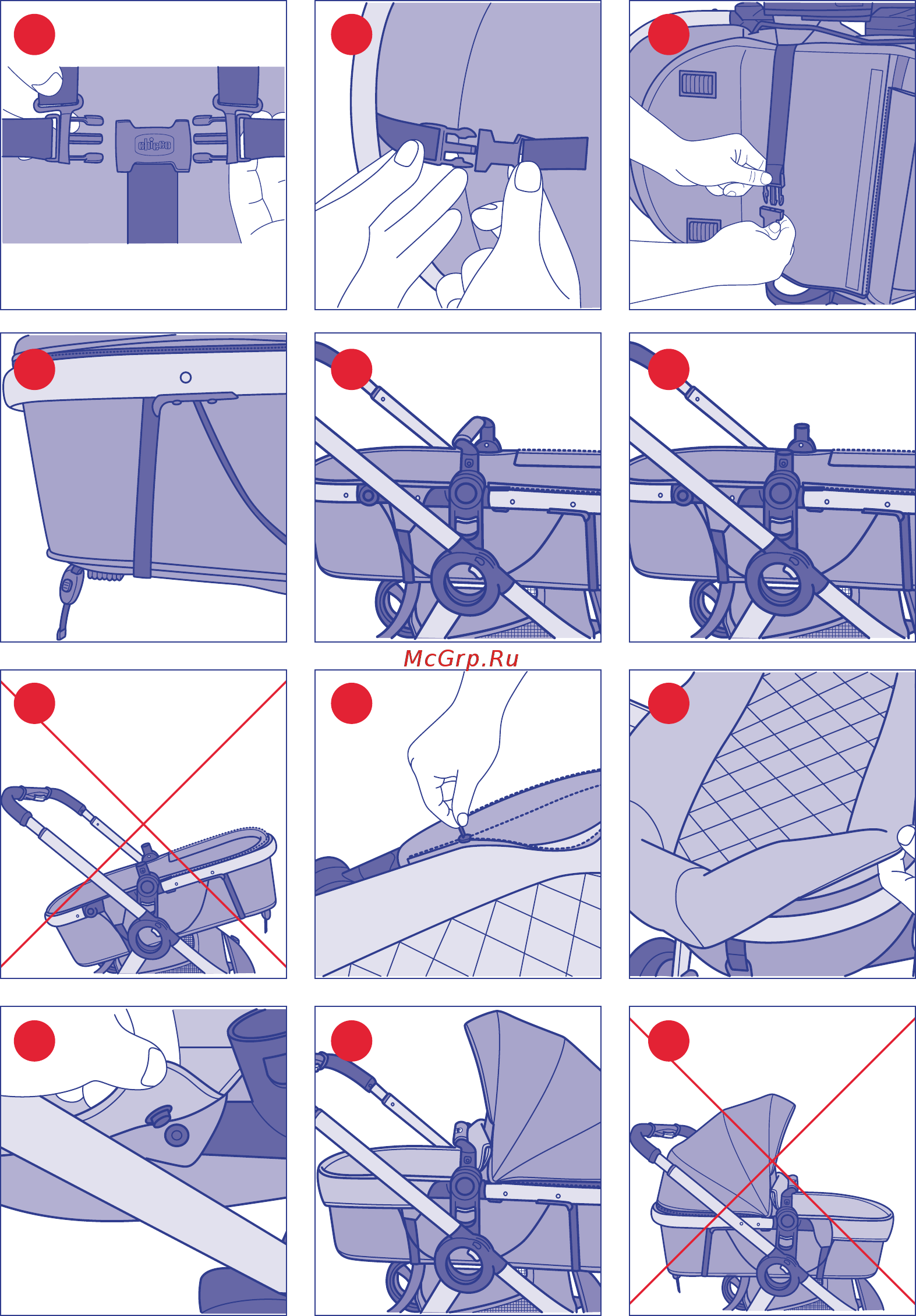 chicco

McGrp.Ru