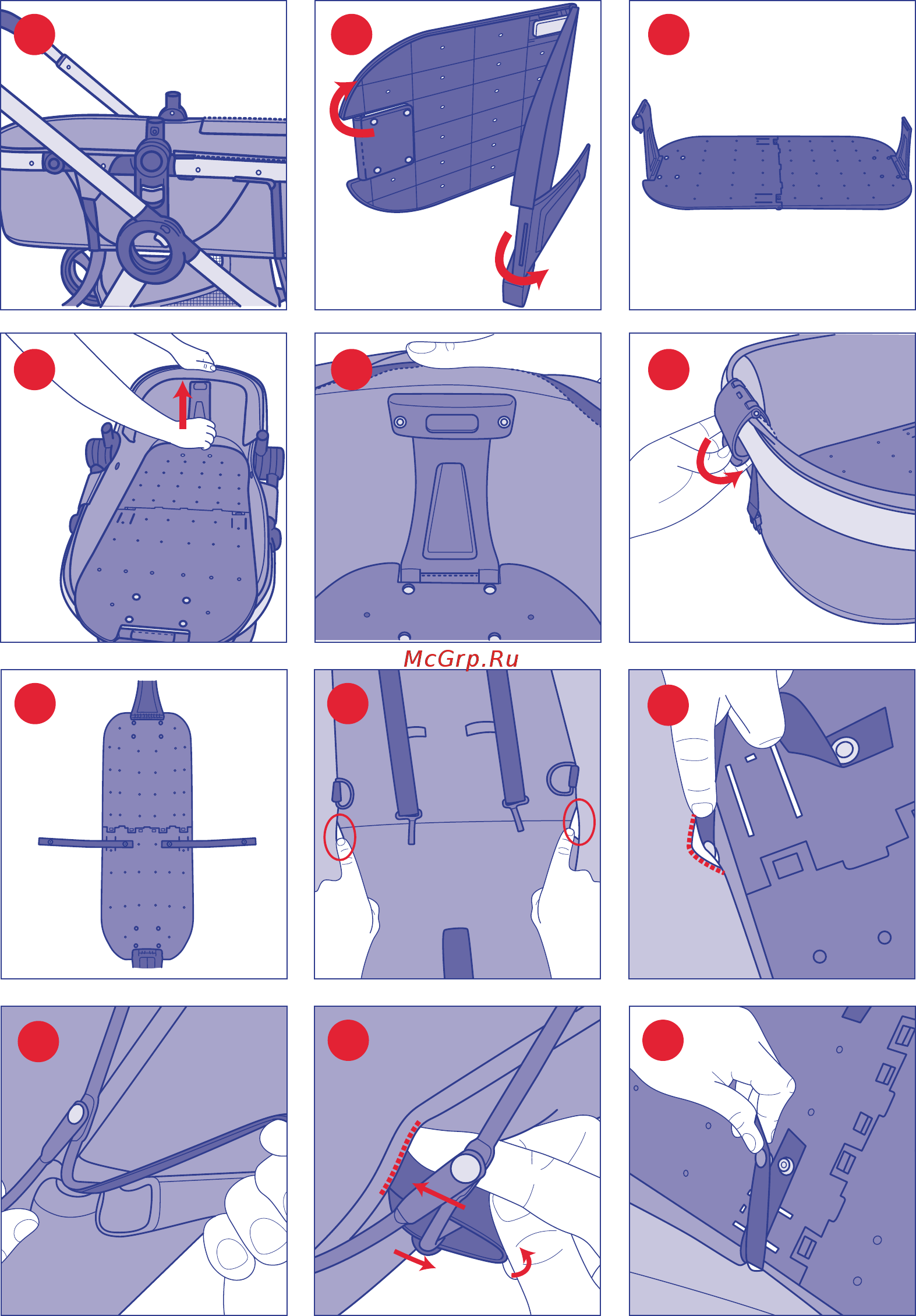 McGrp.Ru