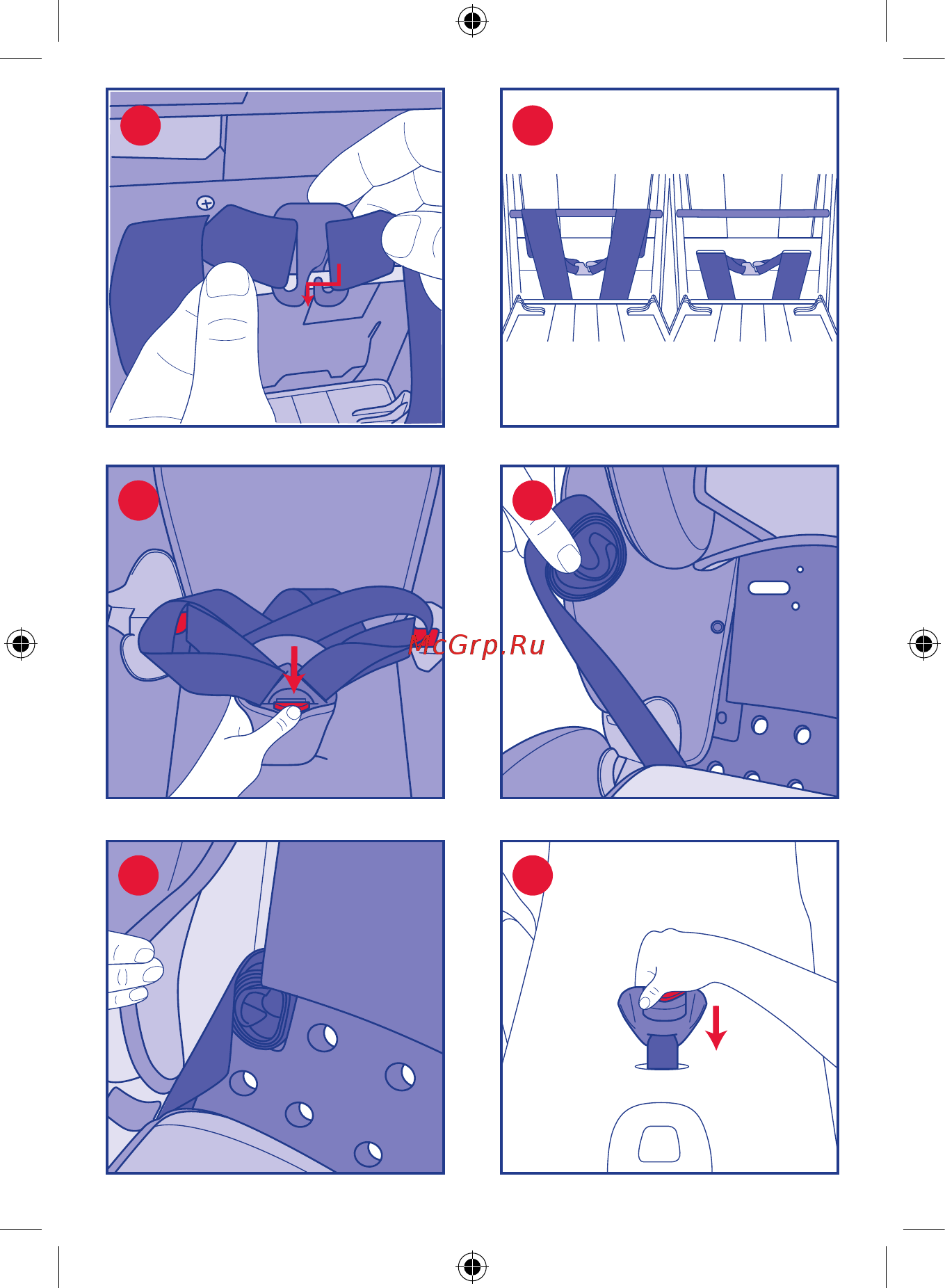 McGrp.Ru