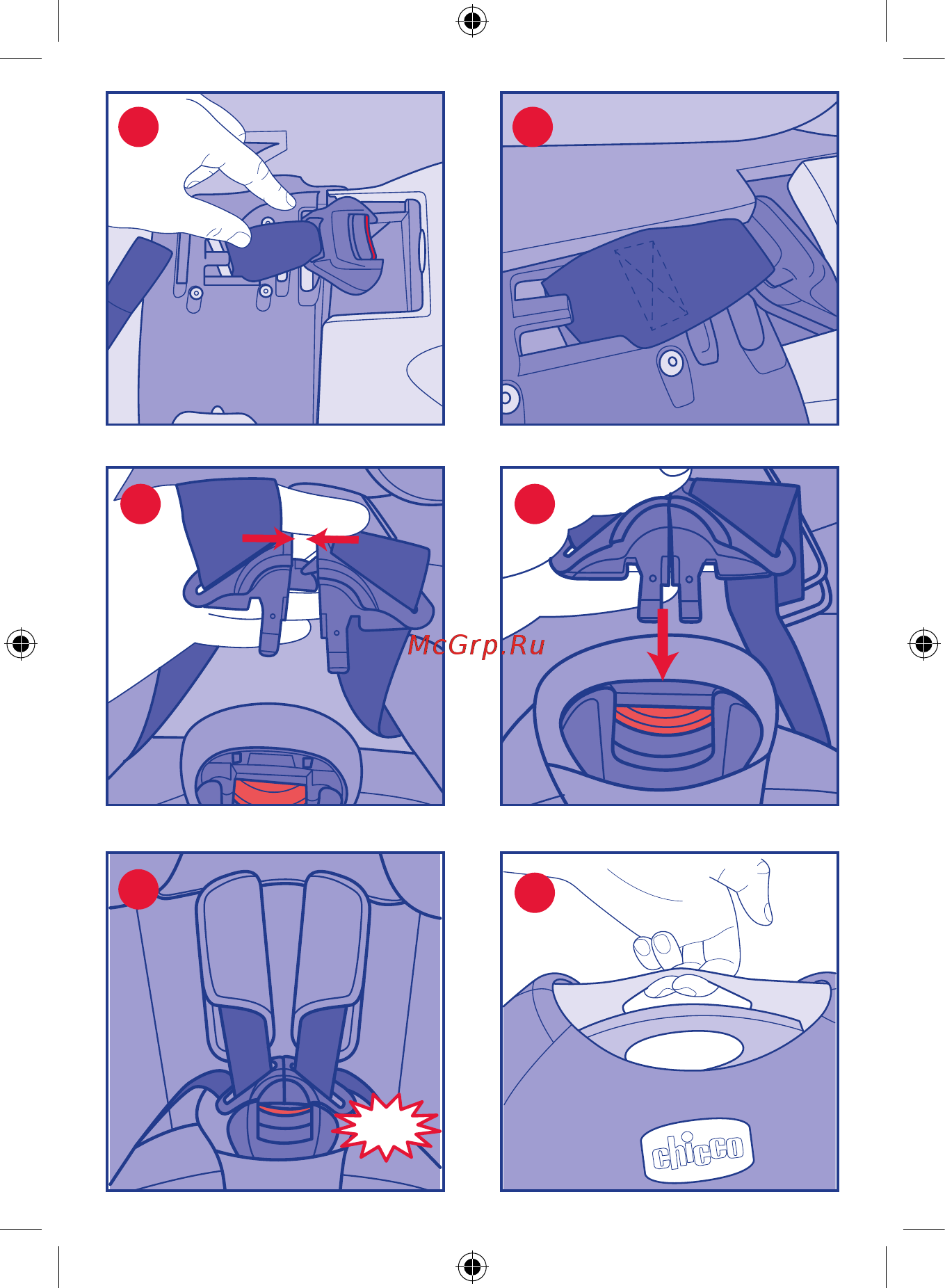 McGrp.Ru

chicco